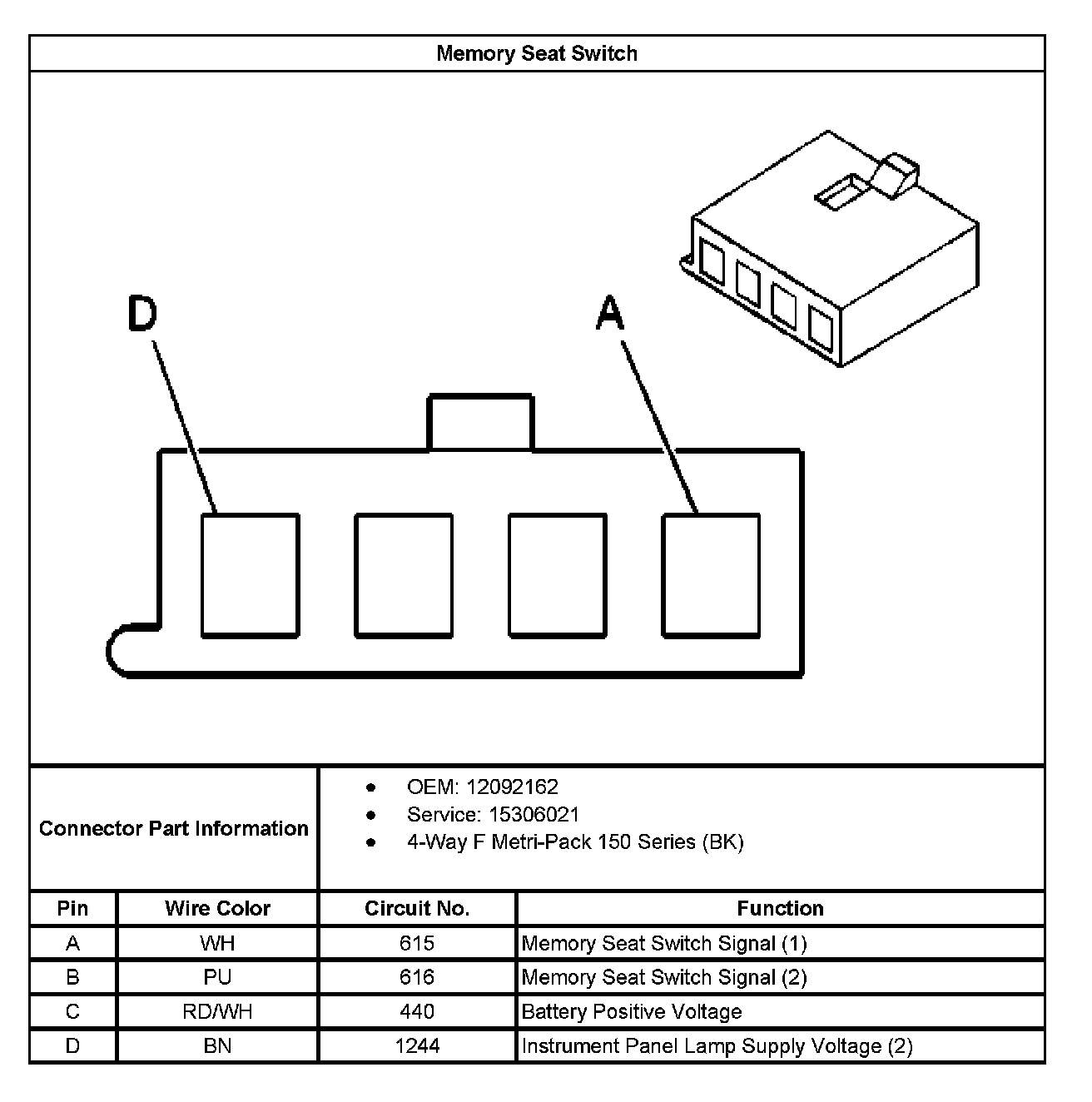 Memory Seat Switch

D

A

Connector Part Information

- OEM: 12092162
- Service: 15306021
- 4-Way F Metri-Pack 150 Series (BK)

| Pin | Wire Color | Circuit No. | Function |
|---|---|---|---|
| A | WH | 615 | Memory Seat Switch Signal (1) |
| B | PU | 616 | Memory Seat Switch Signal (2) |
| C | RD/WH | 440 | Battery Positive Voltage |
| D | BN | 1244 | Instrument Panel Lamp Supply Voltage (2) |