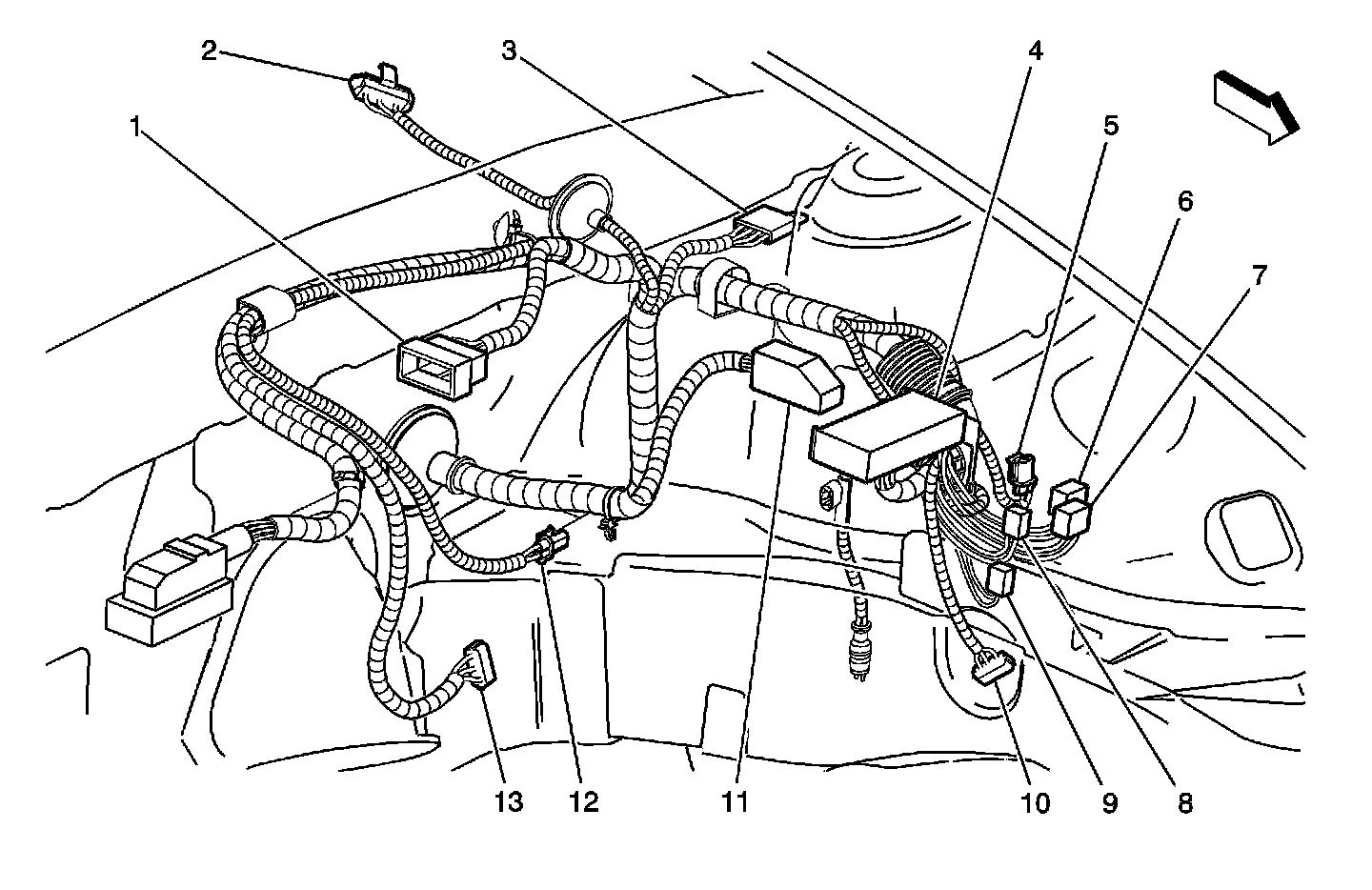 2
3
4
1
5
6
7
13
12
11
10
9
8