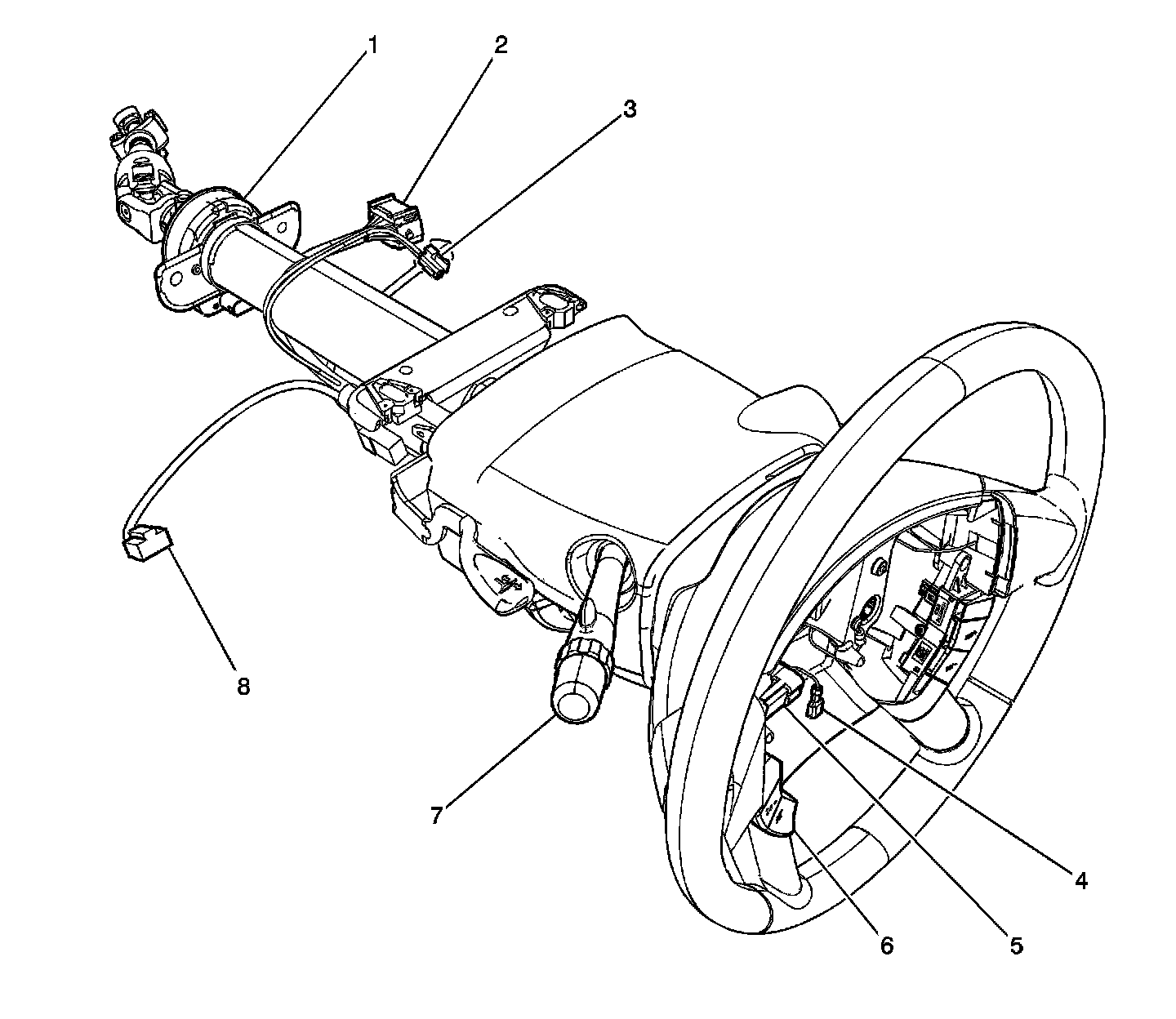 1
2
3
8
7
6
5
4