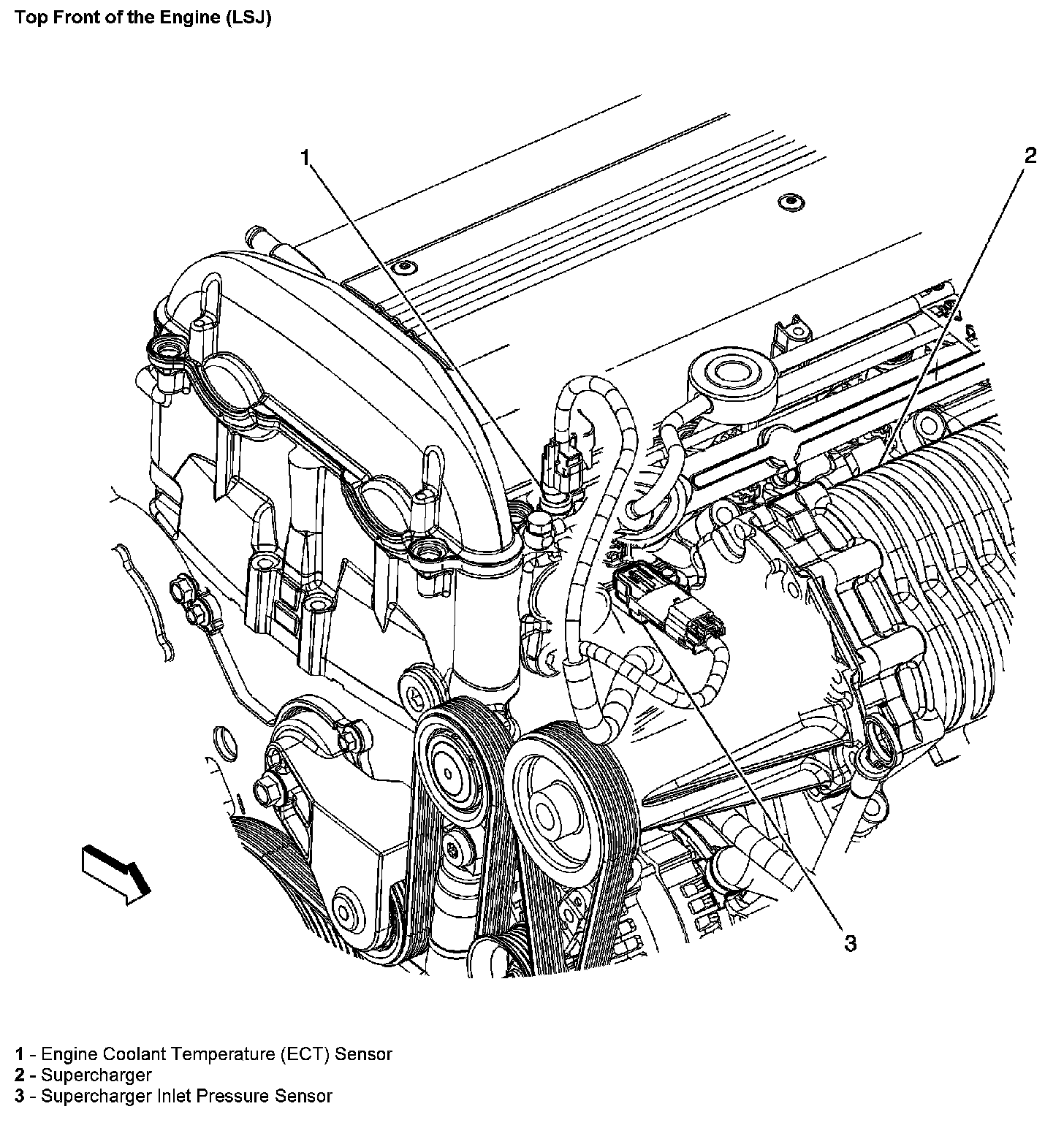 Top Front of the Engine (LSJ)

1

2

3

1 - Engine Coolant Temperature (ECT) Sensor
2 - Supercharger
3 - Supercharger Inlet Pressure Sensor