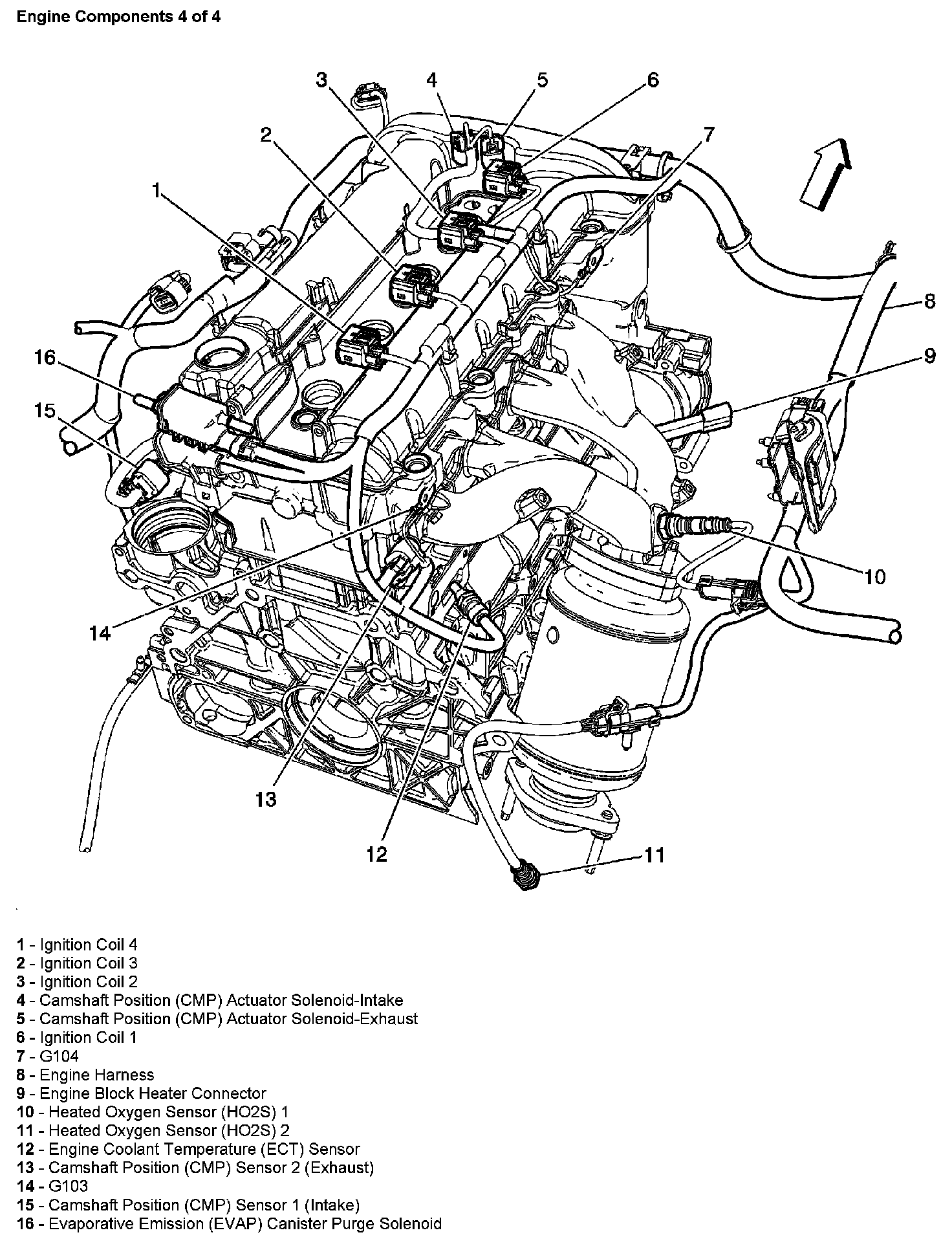 Engine Components 4 of 4

3 4 5 6 2 7 1 8 16 9 15 10 14 13 12 11

1 - Ignition Coil 4
2 - Ignition Coil 3
3 - Ignition Coil 2
4 - Camshaft Position (CMP) Actuator Solenoid-Intake
5 - Camshaft Position (CMP) Actuator Solenoid-Exhaust
6 - Ignition Coil 1
7 - G104
8 - Engine Harness
9 - Engine Block Heater Connector
10 - Heated Oxygen Sensor (HO2S) 1
11 - Heated Oxygen Sensor (HO2S) 2
12 - Engine Coolant Temperature (ECT) Sensor
13 - Camshaft Position (CMP) Sensor 2 (Exhaust)
14 - G103
15 - Camshaft Position (CMP) Sensor 1 (Intake)
16 - Evaporative Emission (EVAP) Canister Purge Solenoid