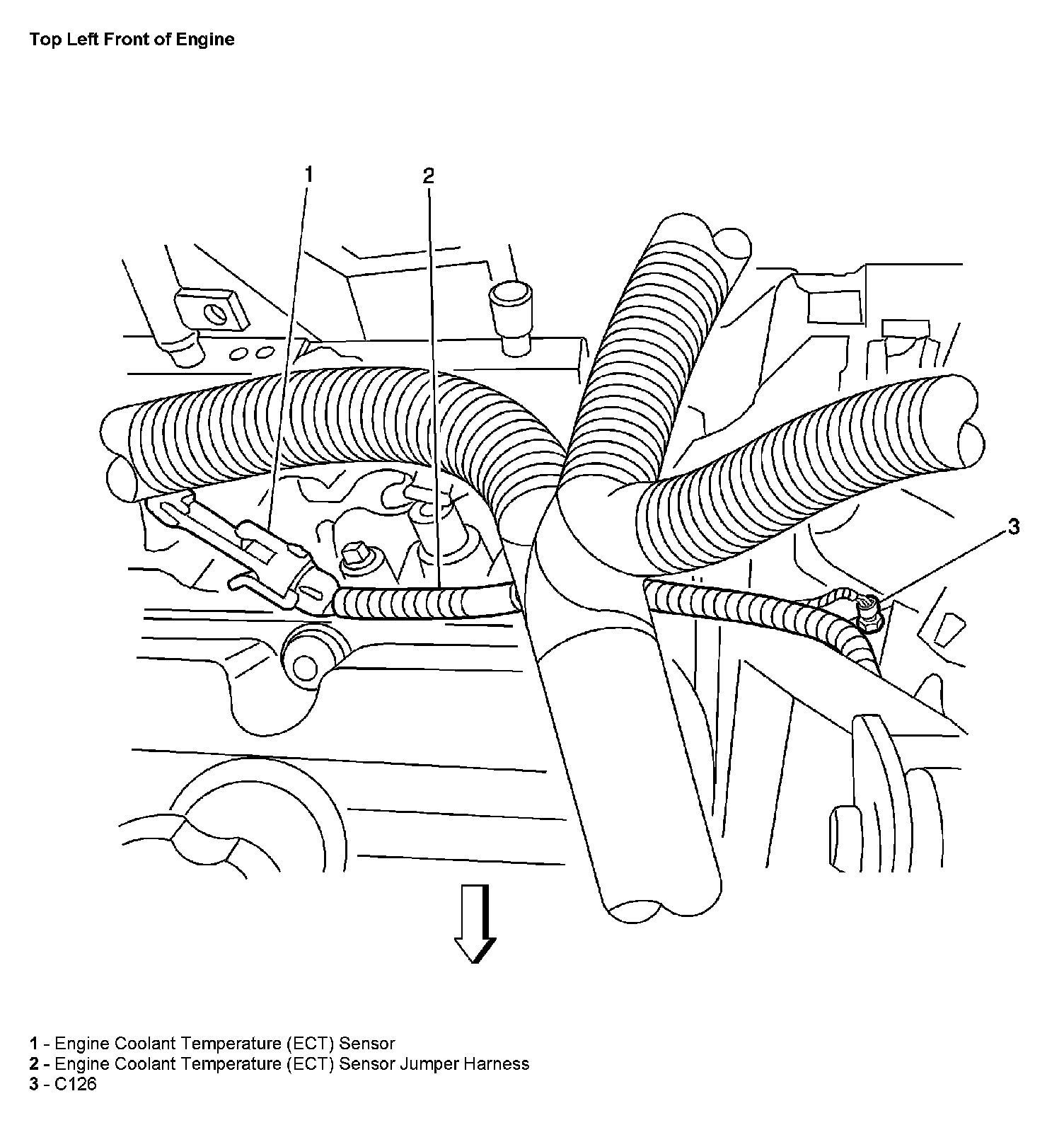 Top Left Front of Engine

1

2

3

1 - Engine Coolant Temperature (ECT) Sensor
2 - Engine Coolant Temperature (ECT) Sensor Jumper Harness
3 - C126