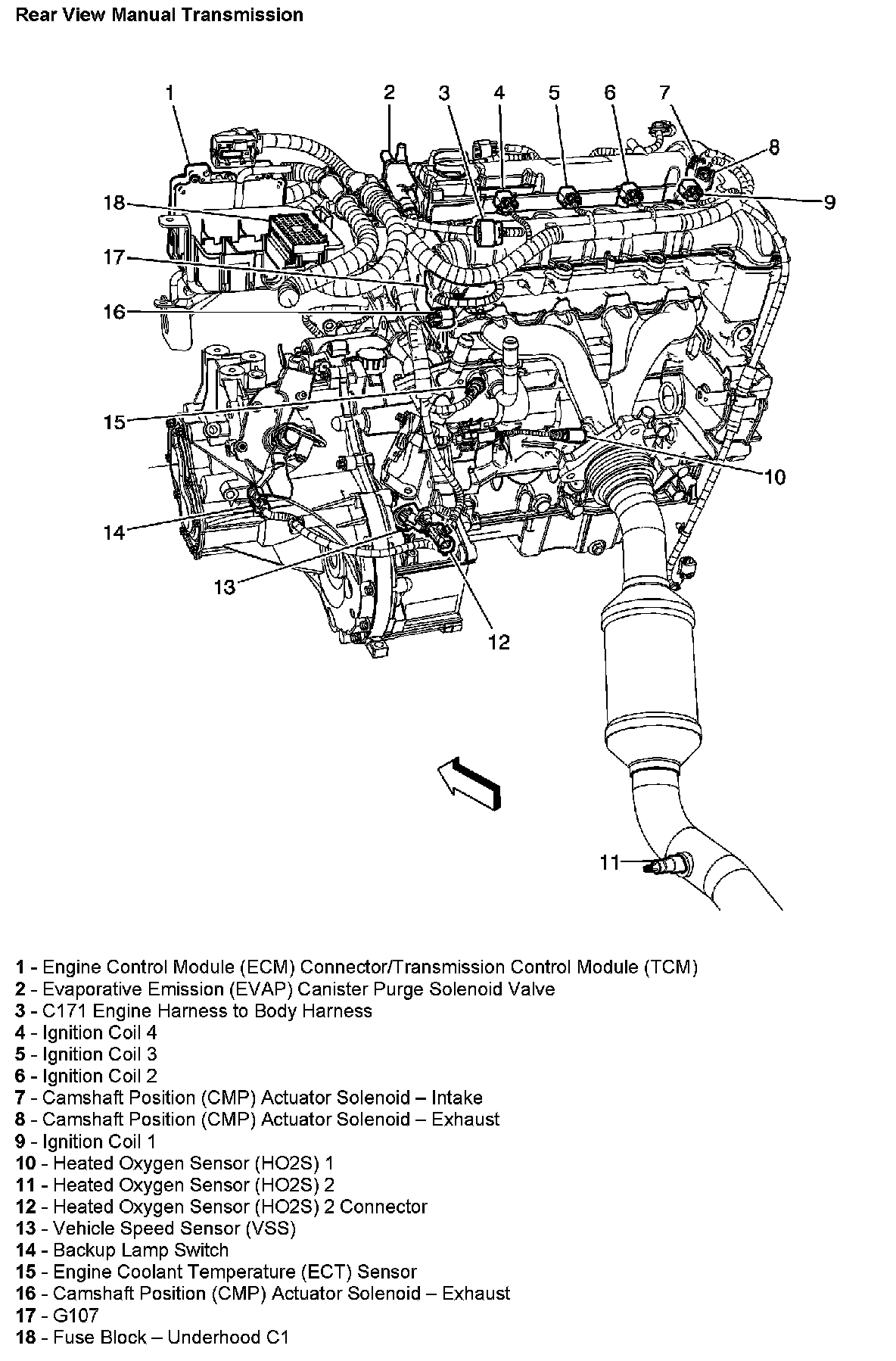 Rear View Manual Transmission

1
2
3
4
5
6
7
8
9
18
17
16
15
10
14
13
12
11

1 - Engine Control Module (ECM) Connector/Transmission Control Module (TCM)
2 - Evaporative Emission (EVAP) Canister Purge Solenoid Valve
3 - C171 Engine Harness to Body Harness
4 - Ignition Coil 4
5 - Ignition Coil 3
6 - Ignition Coil 2
7 - Camshaft Position (CMP) Actuator Solenoid – Intake
8 - Camshaft Position (CMP) Actuator Solenoid – Exhaust
9 - Ignition Coil 1
10 - Heated Oxygen Sensor (HO2S) 1
11 - Heated Oxygen Sensor (HO2S) 2
12 - Heated Oxygen Sensor (HO2S) 2 Connector
13 - Vehicle Speed Sensor (VSS)
14 - Backup Lamp Switch
15 - Engine Coolant Temperature (ECT) Sensor
16 - Camshaft Position (CMP) Actuator Solenoid – Exhaust
17 - G107
18 - Fuse Block – Underhood C1