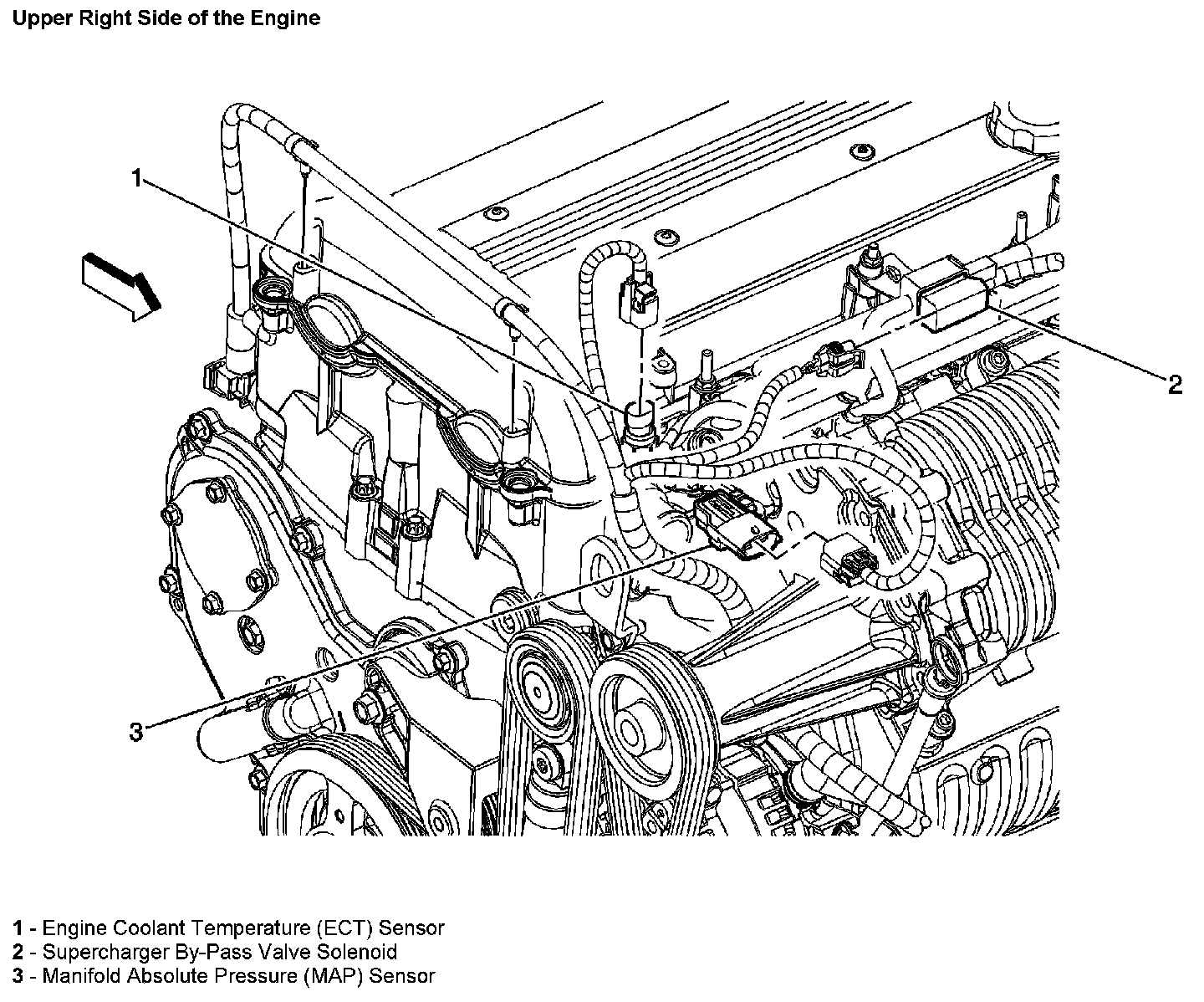 Upper Right Side of the Engine

1

2

3

1 - Engine Coolant Temperature (ECT) Sensor
2 - Supercharger By-Pass Valve Solenoid
3 - Manifold Absolute Pressure (MAP) Sensor