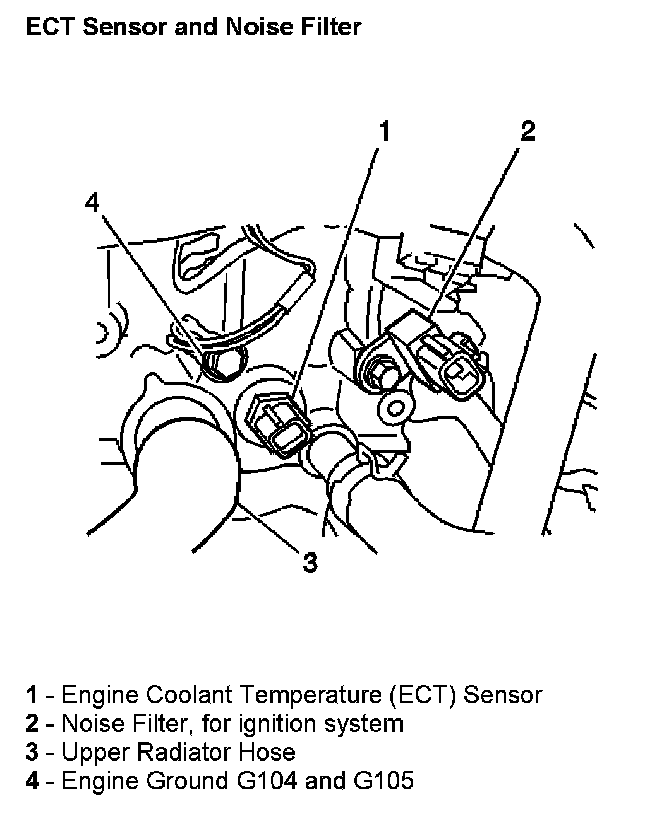 ECT Sensor and Noise Filter

1

2

4

3

1 - Engine Coolant Temperature (ECT) Sensor
2 - Noise Filter, for ignition system
3 - Upper Radiator Hose
4 - Engine Ground G104 and G105