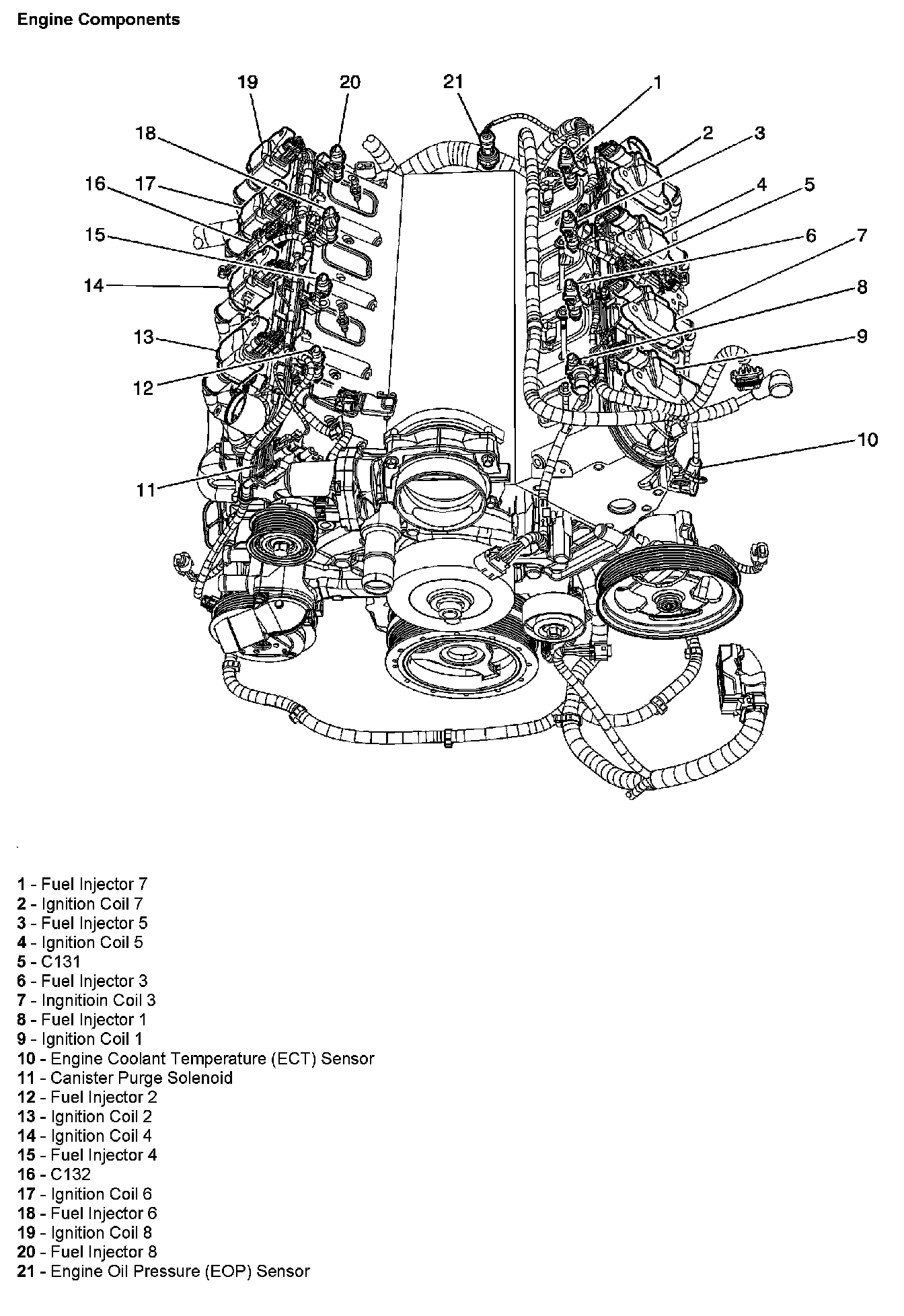 Engine Components

19
20
21
1
18
2
3
16
17
4
5
15
6
7
14
8
13
9
12
10
11

1 - Fuel Injector 7
2 - Ignition Coil 7
3 - Fuel Injector 5
4 - Ignition Coil 5
5 - C131
6 - Fuel Injector 3
7 - Ingnitioin Coil 3
8 - Fuel Injector 1
9 - Ignition Coil 1
10 - Engine Coolant Temperature (ECT) Sensor
11 - Canister Purge Solenoid
12 - Fuel Injector 2
13 - Ignition Coil 2
14 - Ignition Coil 4
15 - Fuel Injector 4
16 - C132
17 - Ignition Coil 6
18 - Fuel Injector 6
19 - Ignition Coil 8
20 - Fuel Injector 8
21 - Engine Oil Pressure (EOP) Sensor