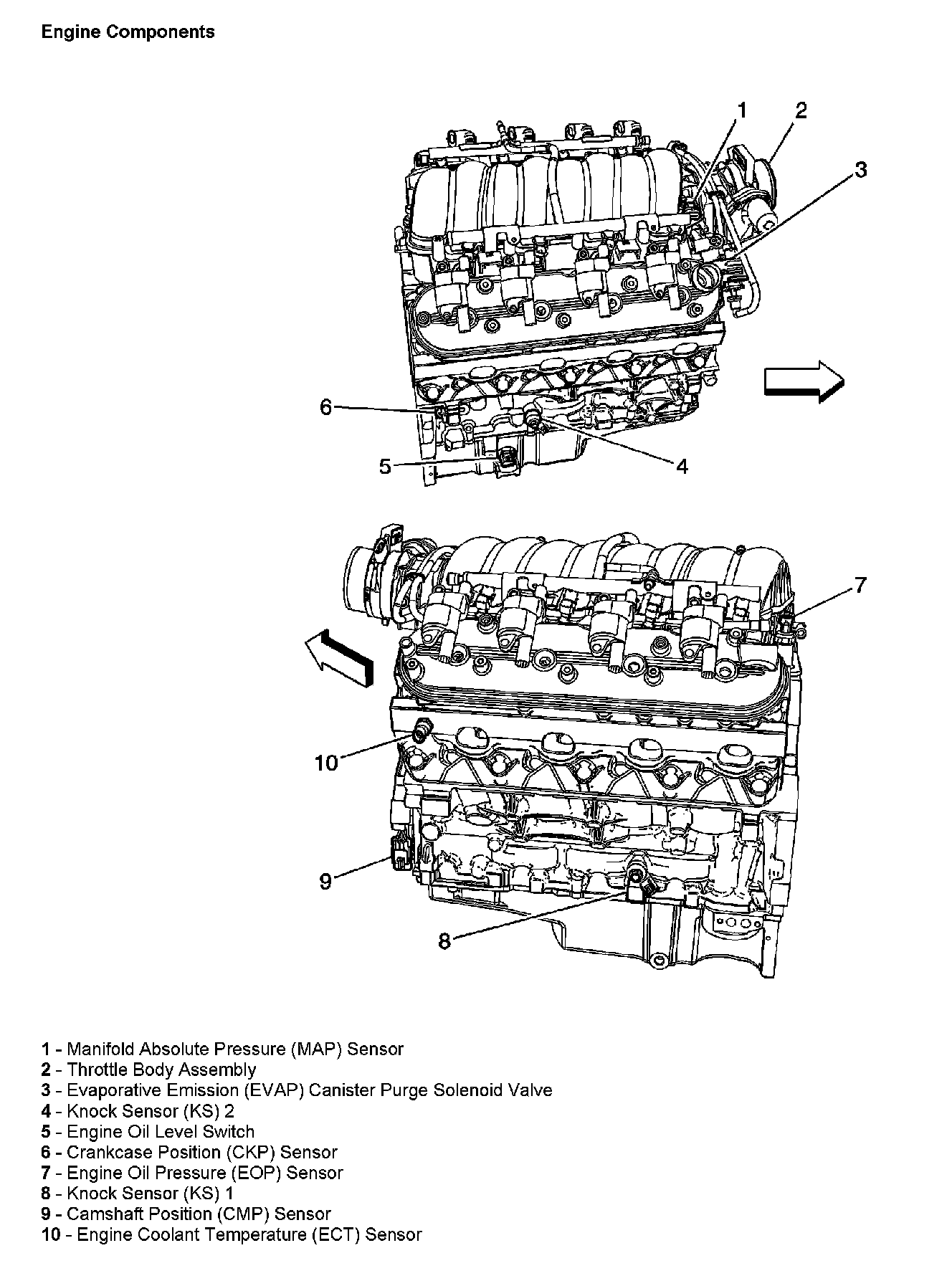 Engine Components

1
2
3
6
5
4
7
10
9
8

1 - Manifold Absolute Pressure (MAP) Sensor
2 - Throttle Body Assembly
3 - Evaporative Emission (EVAP) Canister Purge Solenoid Valve
4 - Knock Sensor (KS) 2
5 - Engine Oil Level Switch
6 - Crankcase Position (CKP) Sensor
7 - Engine Oil Pressure (EOP) Sensor
8 - Knock Sensor (KS) 1
9 - Camshaft Position (CMP) Sensor
10 - Engine Coolant Temperature (ECT) Sensor