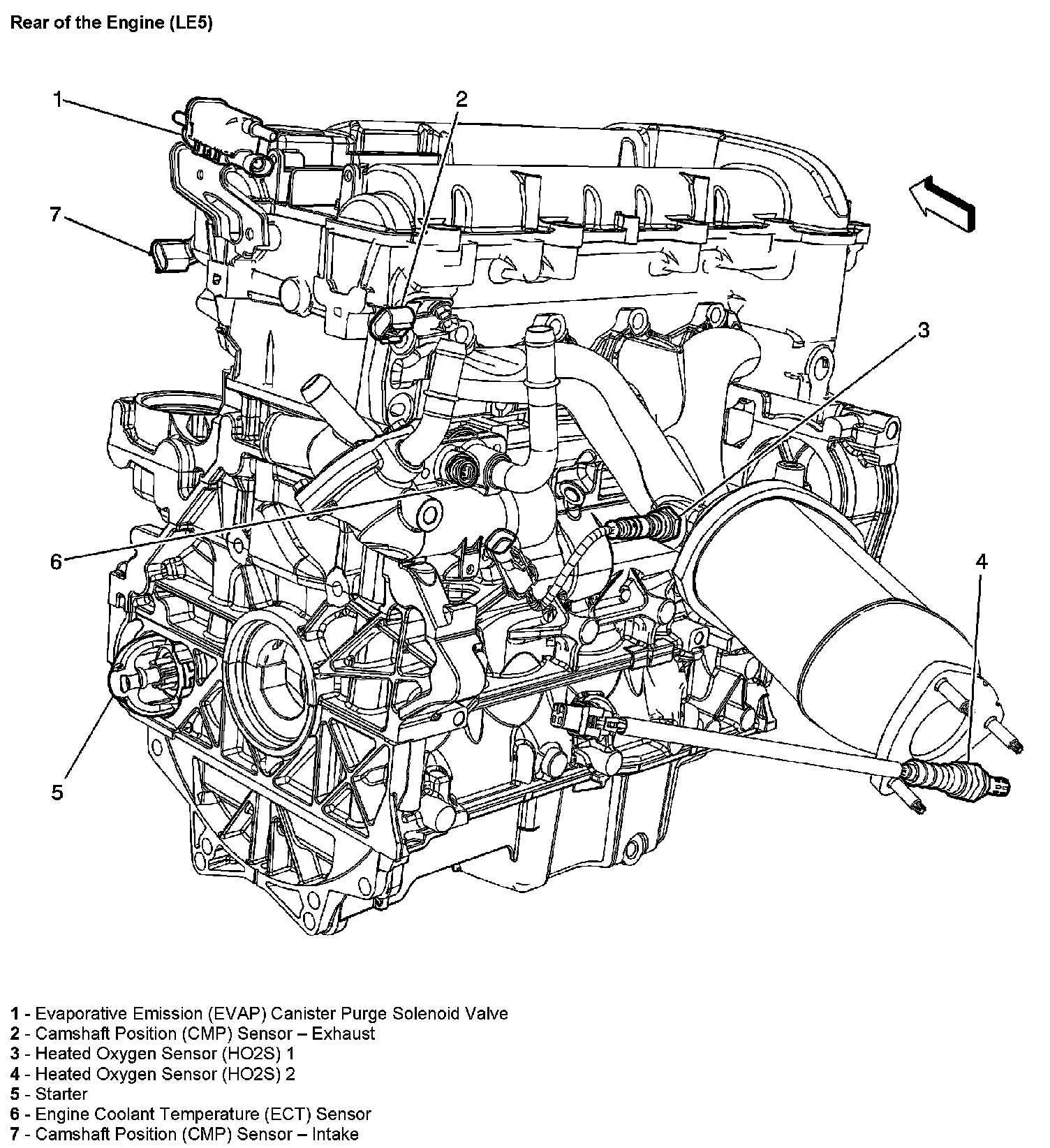 Rear of the Engine (LE5)

1

2

7

3

6

4

5

1 - Evaporative Emission (EVAP) Canister Purge Solenoid Valve
2 - Camshaft Position (CMP) Sensor – Exhaust
3 - Heated Oxygen Sensor (HO2S) 1
4 - Heated Oxygen Sensor (HO2S) 2
5 - Starter
6 - Engine Coolant Temperature (ECT) Sensor
7 - Camshaft Position (CMP) Sensor – Intake