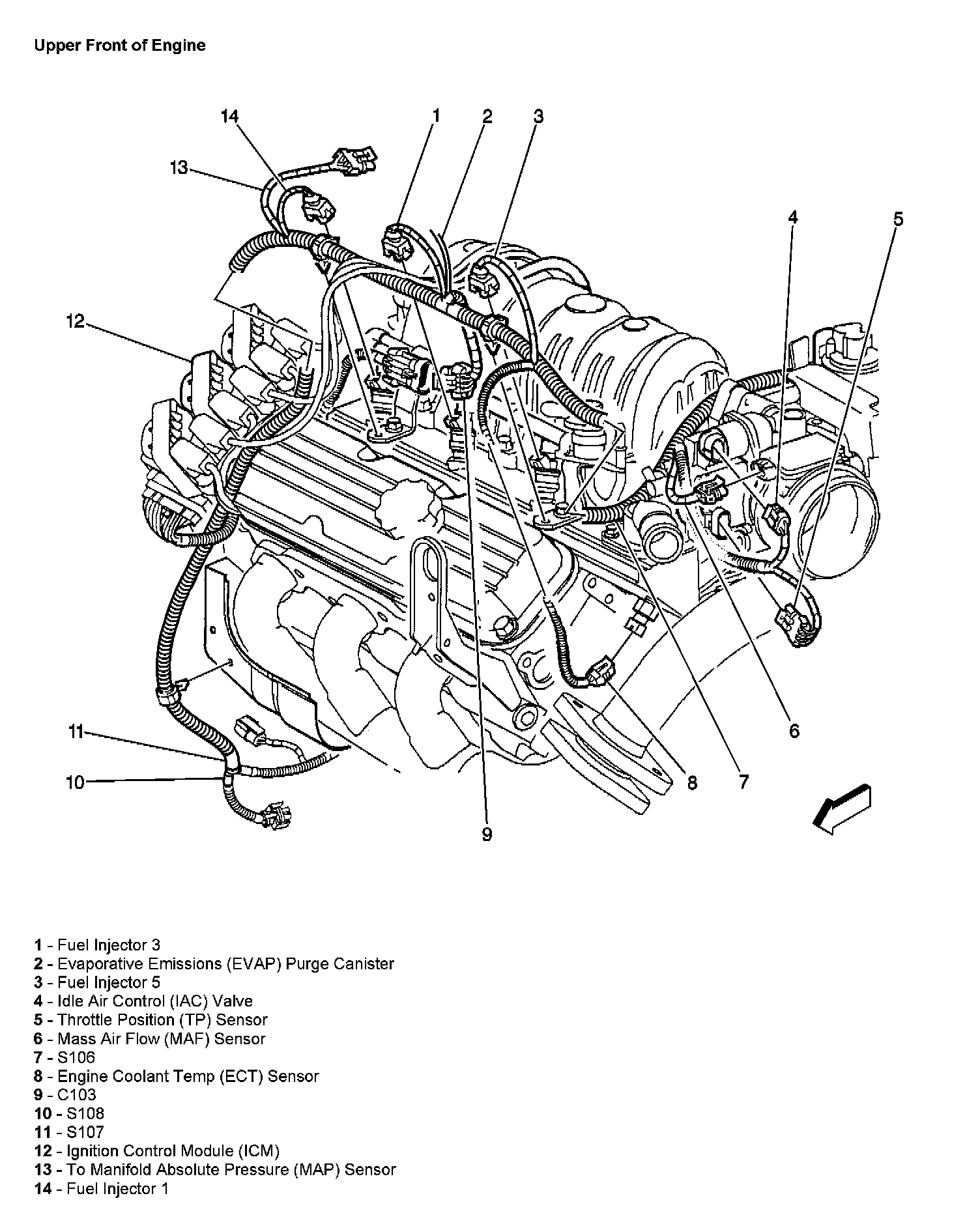 Upper Front of Engine

14
1
2
3
13
4
5
12
11
10
9
8
7
6

1 - Fuel Injector 3
2 - Evaporative Emissions (EVAP) Purge Canister
3 - Fuel Injector 5
4 - Idle Air Control (IAC) Valve
5 - Throttle Position (TP) Sensor
6 - Mass Air Flow (MAF) Sensor
7 - S106
8 - Engine Coolant Temp (ECT) Sensor
9 - C103
10 - S108
11 - S107
12 - Ignition Control Module (ICM)
13 - To Manifold Absolute Pressure (MAP) Sensor
14 - Fuel Injector 1