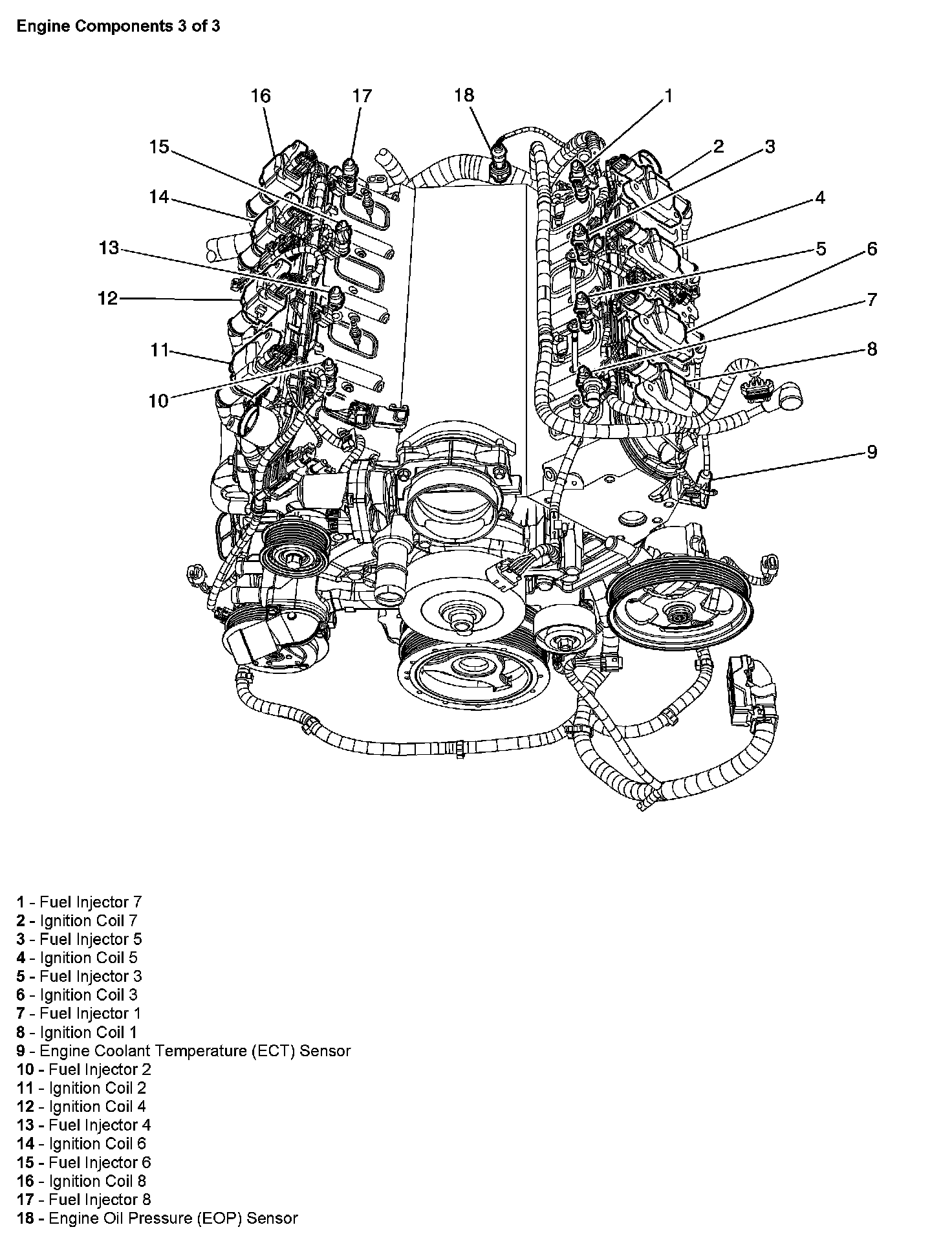 Engine Components 3 of 3

16 17 18 1
15 2 3
14 4
13 5 6
12 7
11 8
10
9

1 - Fuel Injector 7
2 - Ignition Coil 7
3 - Fuel Injector 5
4 - Ignition Coil 5
5 - Fuel Injector 3
6 - Ignition Coil 3
7 - Fuel Injector 1
8 - Ignition Coil 1
9 - Engine Coolant Temperature (ECT) Sensor
10 - Fuel Injector 2
11 - Ignition Coil 2
12 - Ignition Coil 4
13 - Fuel Injector 4
14 - Ignition Coil 6
15 - Fuel Injector 6
16 - Ignition Coil 8
17 - Fuel Injector 8
18 - Engine Oil Pressure (EOP) Sensor