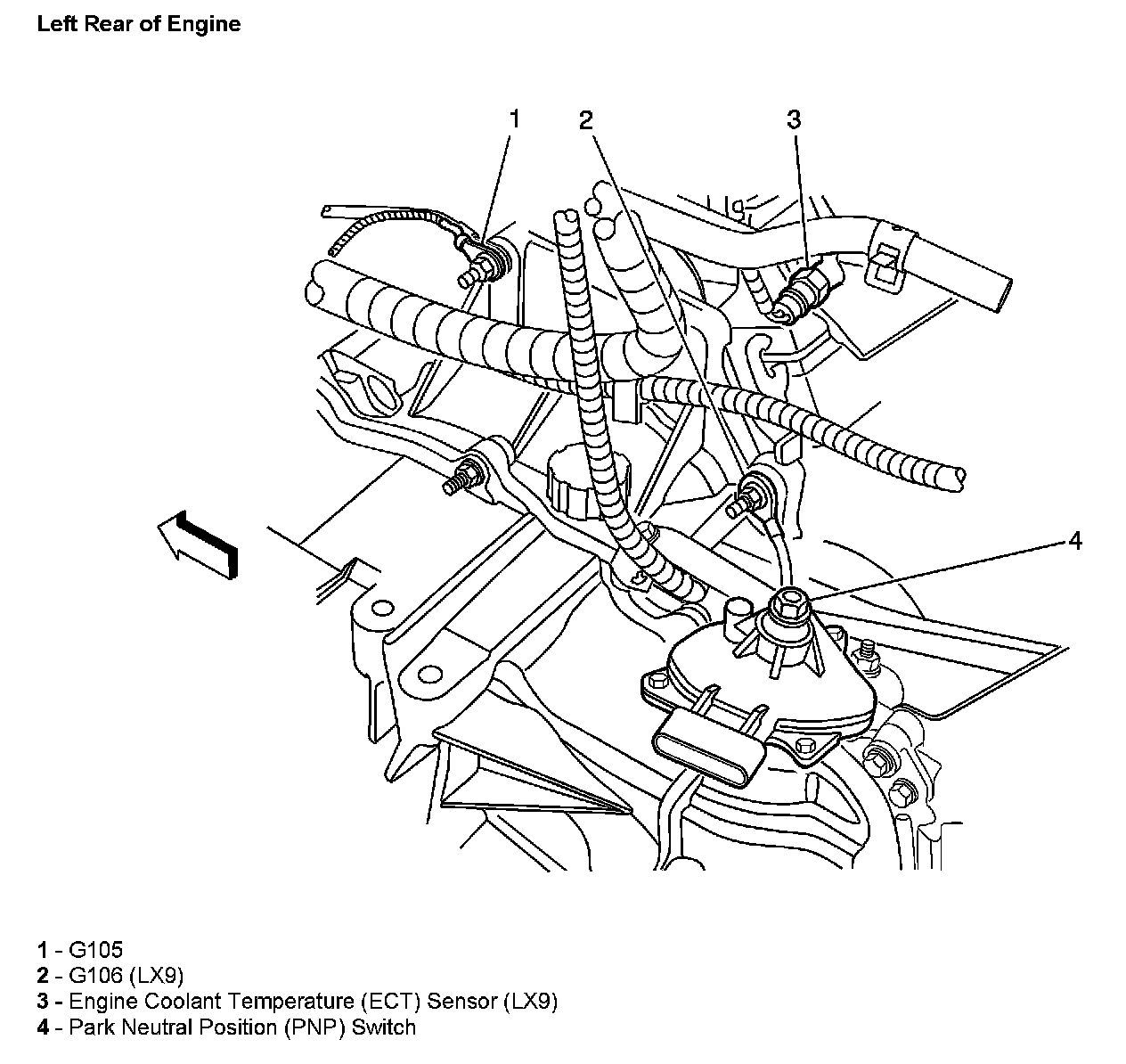 Left Rear of Engine

1

2

3

4

1 - G105
2 - G106 (LX9)
3 - Engine Coolant Temperature (ECT) Sensor (LX9)
4 - Park Neutral Position (PNP) Switch