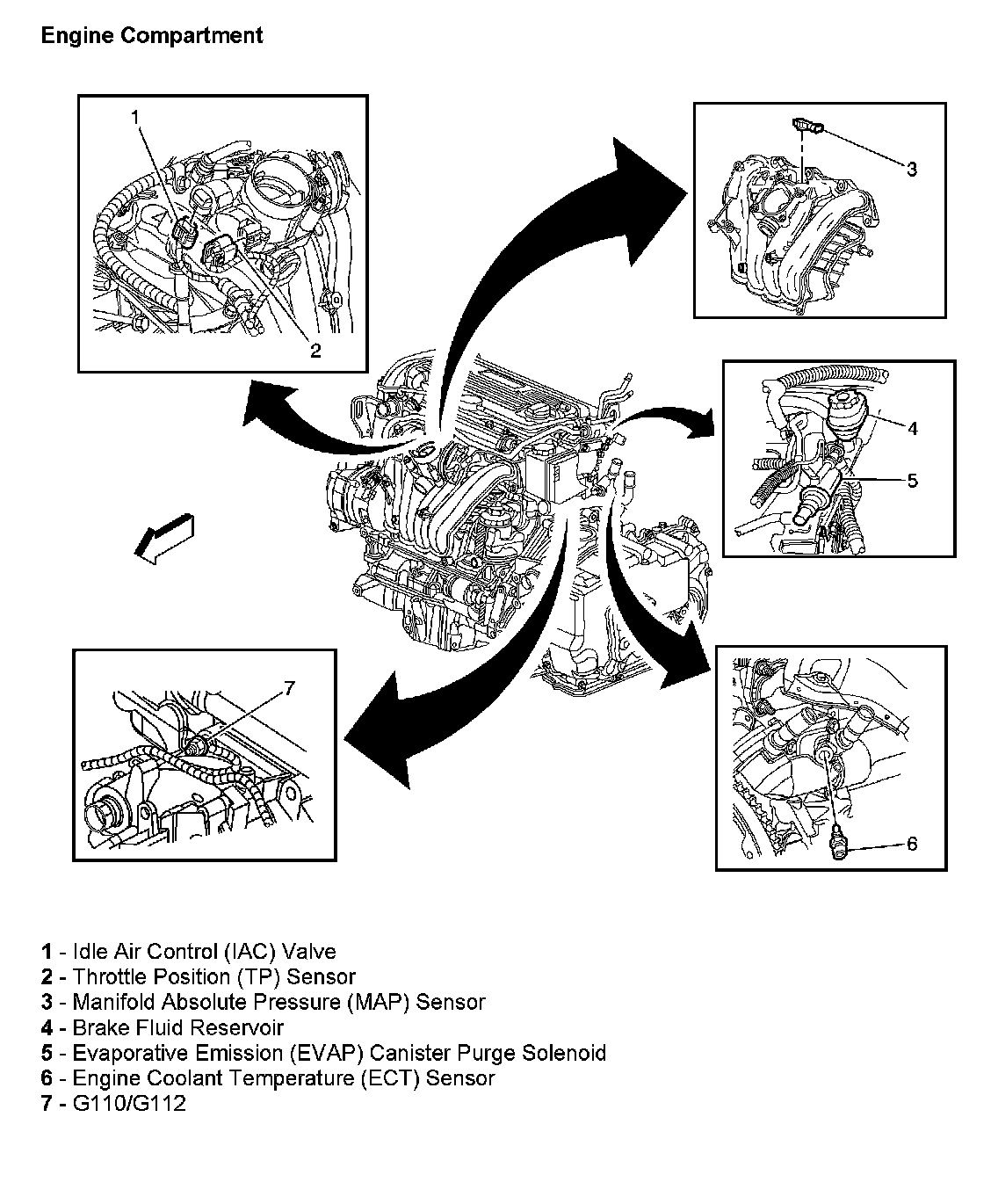 Engine Compartment

1

2

3

4

5

7

6

1 - Idle Air Control (IAC) Valve
2 - Throttle Position (TP) Sensor
3 - Manifold Absolute Pressure (MAP) Sensor
4 - Brake Fluid Reservoir
5 - Evaporative Emission (EVAP) Canister Purge Solenoid
6 - Engine Coolant Temperature (ECT) Sensor
7 - G110/G112