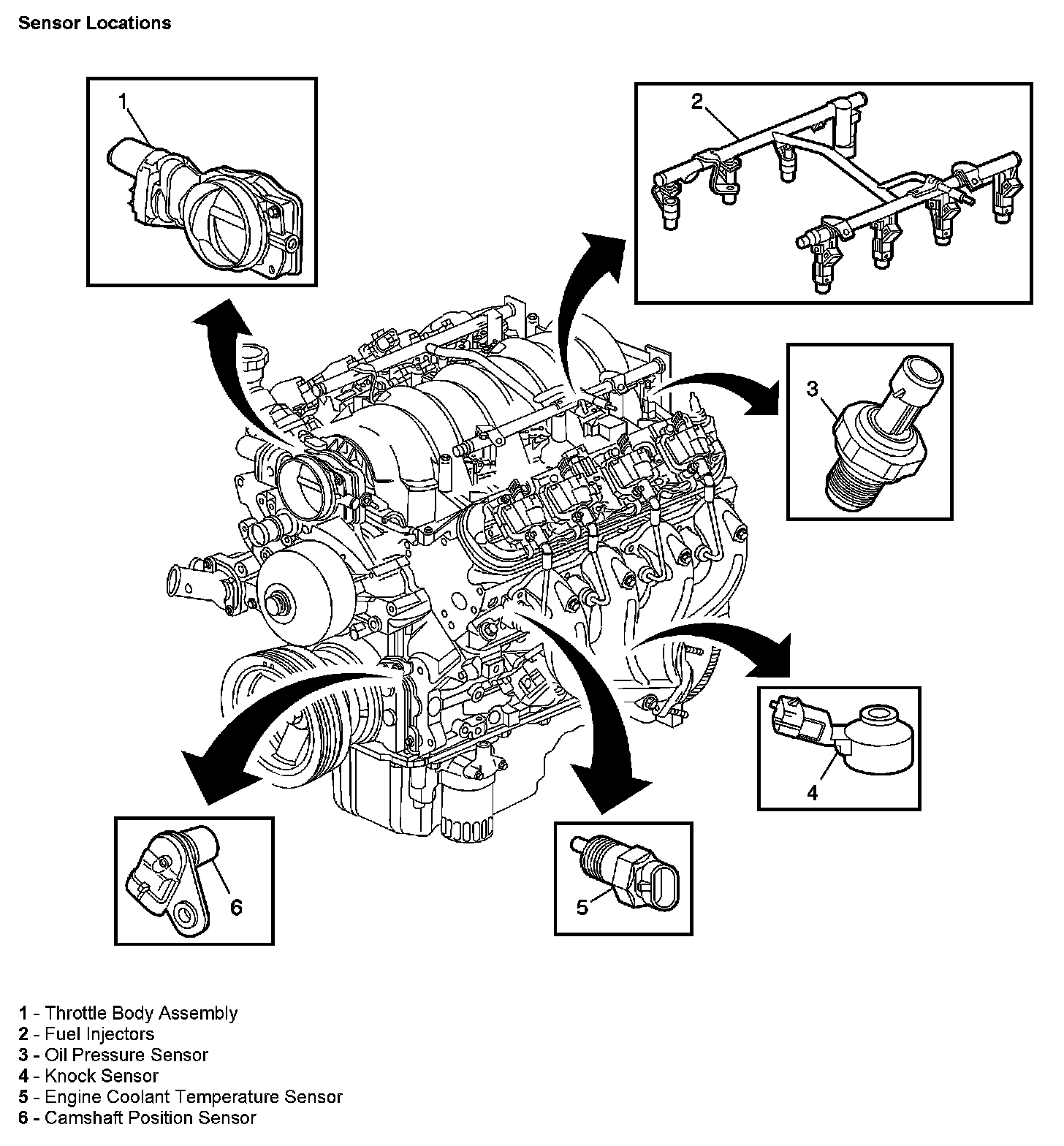 Sensor Locations

1

2

3

4

6

5

1 - Throttle Body Assembly
2 - Fuel Injectors
3 - Oil Pressure Sensor
4 - Knock Sensor
5 - Engine Coolant Temperature Sensor
6 - Camshaft Position Sensor