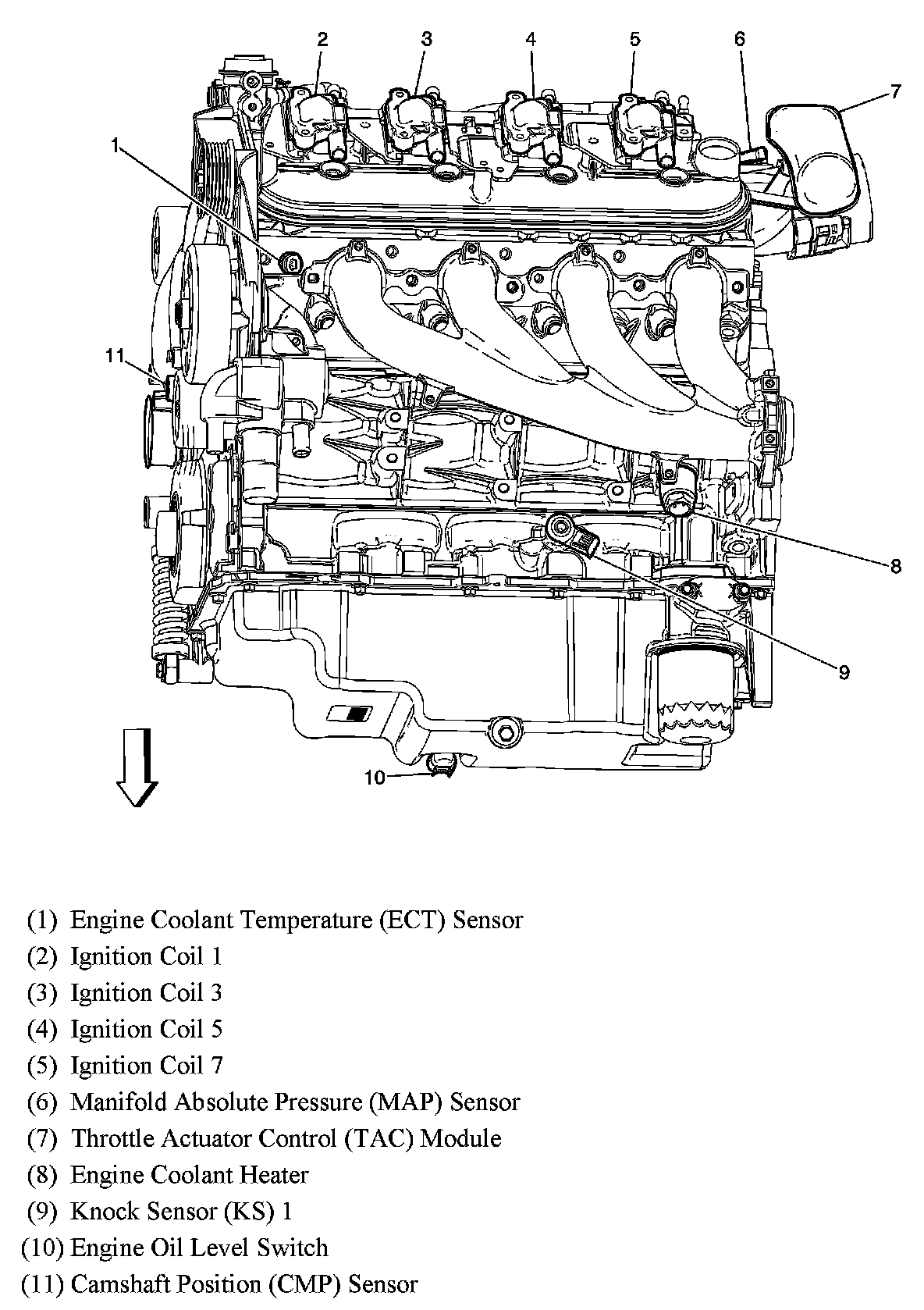 2 3 4 5 6 7

1

11

8

9

10

(1) Engine Coolant Temperature (ECT) Sensor
(2) Ignition Coil 1
(3) Ignition Coil 3
(4) Ignition Coil 5
(5) Ignition Coil 7
(6) Manifold Absolute Pressure (MAP) Sensor
(7) Throttle Actuator Control (TAC) Module
(8) Engine Coolant Heater
(9) Knock Sensor (KS) 1
(10) Engine Oil Level Switch
(11) Camshaft Position (CMP) Sensor