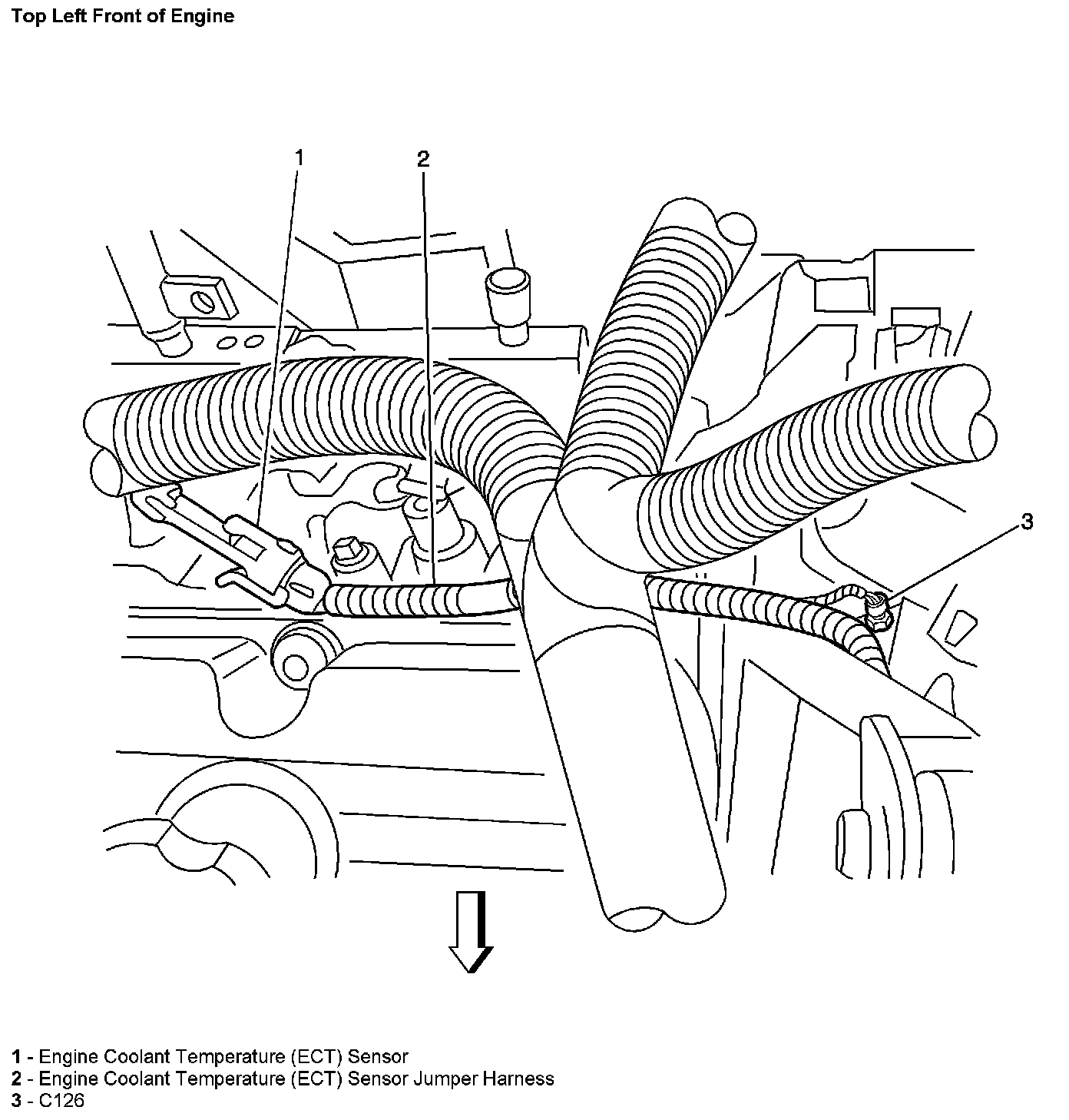 Top Left Front of Engine

1

2

3

1 - Engine Coolant Temperature (ECT) Sensor
2 - Engine Coolant Temperature (ECT) Sensor Jumper Harness
3 - C126