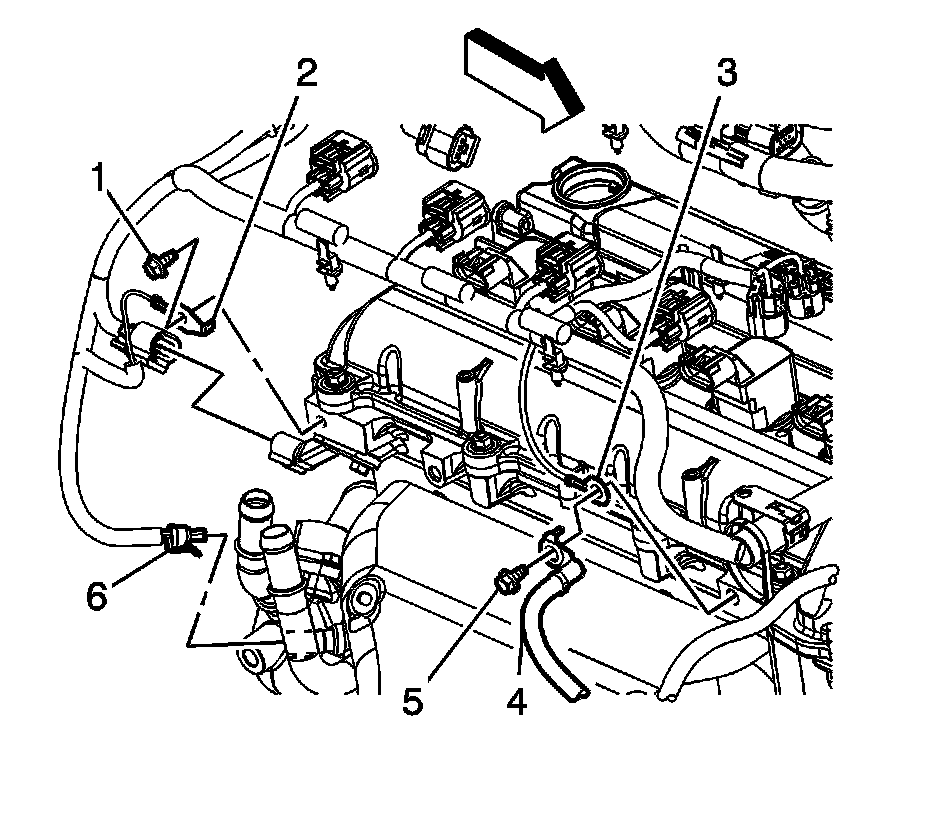 2
3
1
6
5
4