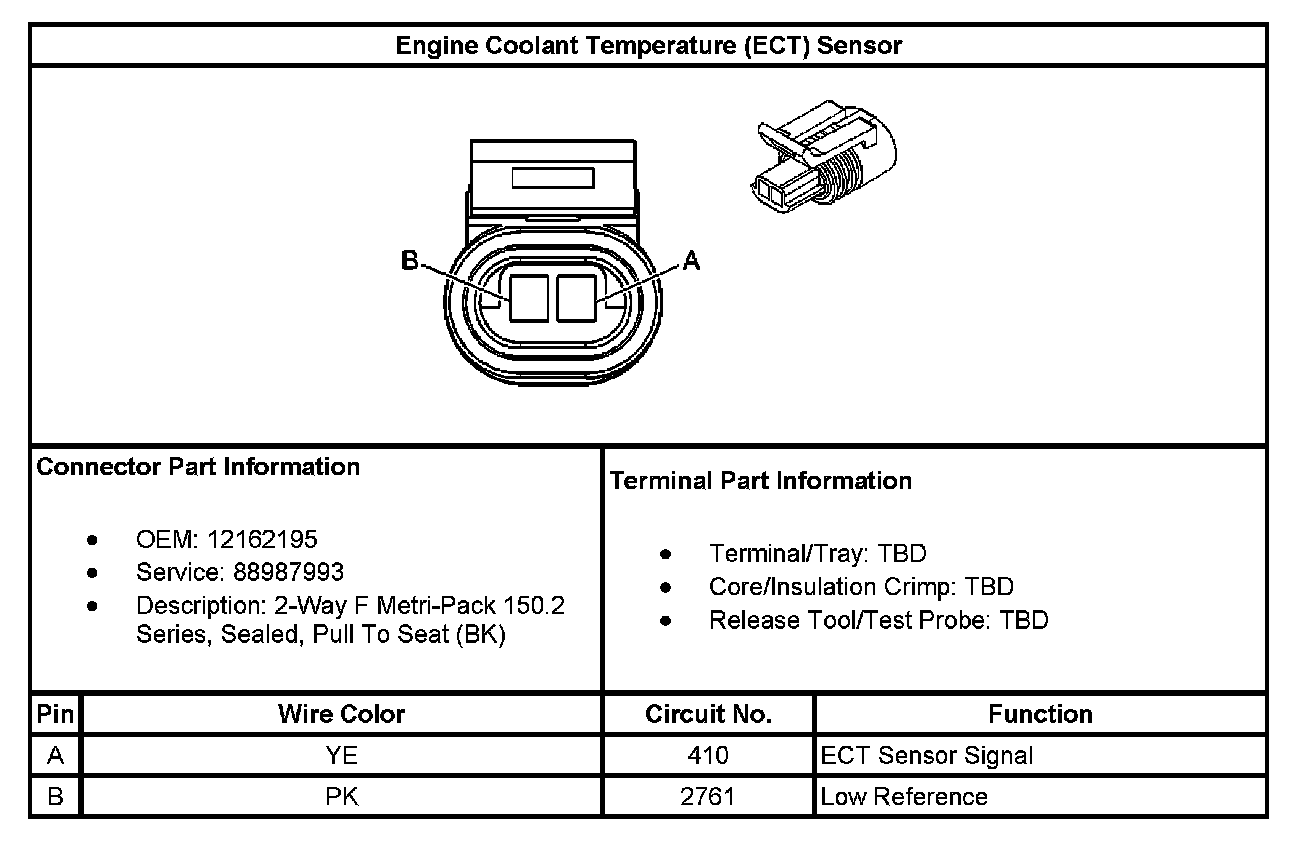 Engine Coolant Temperature (ECT) Sensor

B

A

Connector Part Information

- OEM: 12162195
- Service: 88987993
- Description: 2-Way F Metri-Pack 150.2 Series, Sealed, Pull To Seat (BK)

Terminal Part Information

- Terminal/Tray: TBD
- Core/Insulation Crimp: TBD
- Release Tool/Test Probe: TBD

| Pin | Wire Color | Circuit No. | Function |
|---|---|---|---|
| A | YE | 410 | ECT Sensor Signal |
| B | PK | 2761 | Low Reference |