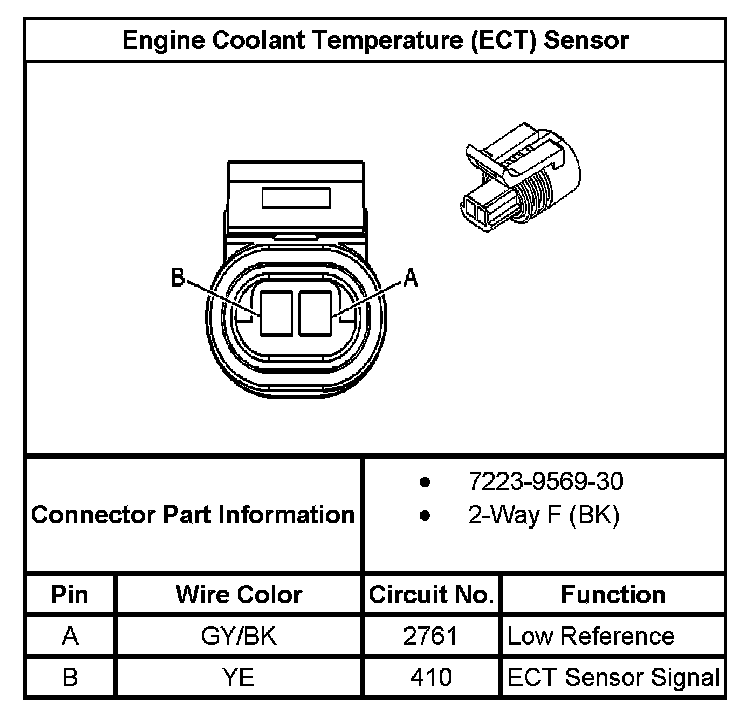 Engine Coolant Temperature (ECT) Sensor

B

A

Connector Part Information

- 7223-9569-30
- 2-Way F (BK)

| Pin | Wire Color | Circuit No. | Function |
|---|---|---|---|
| A | GY/BK | 2761 | Low Reference |
| B | YE | 410 | ECT Sensor Signal |