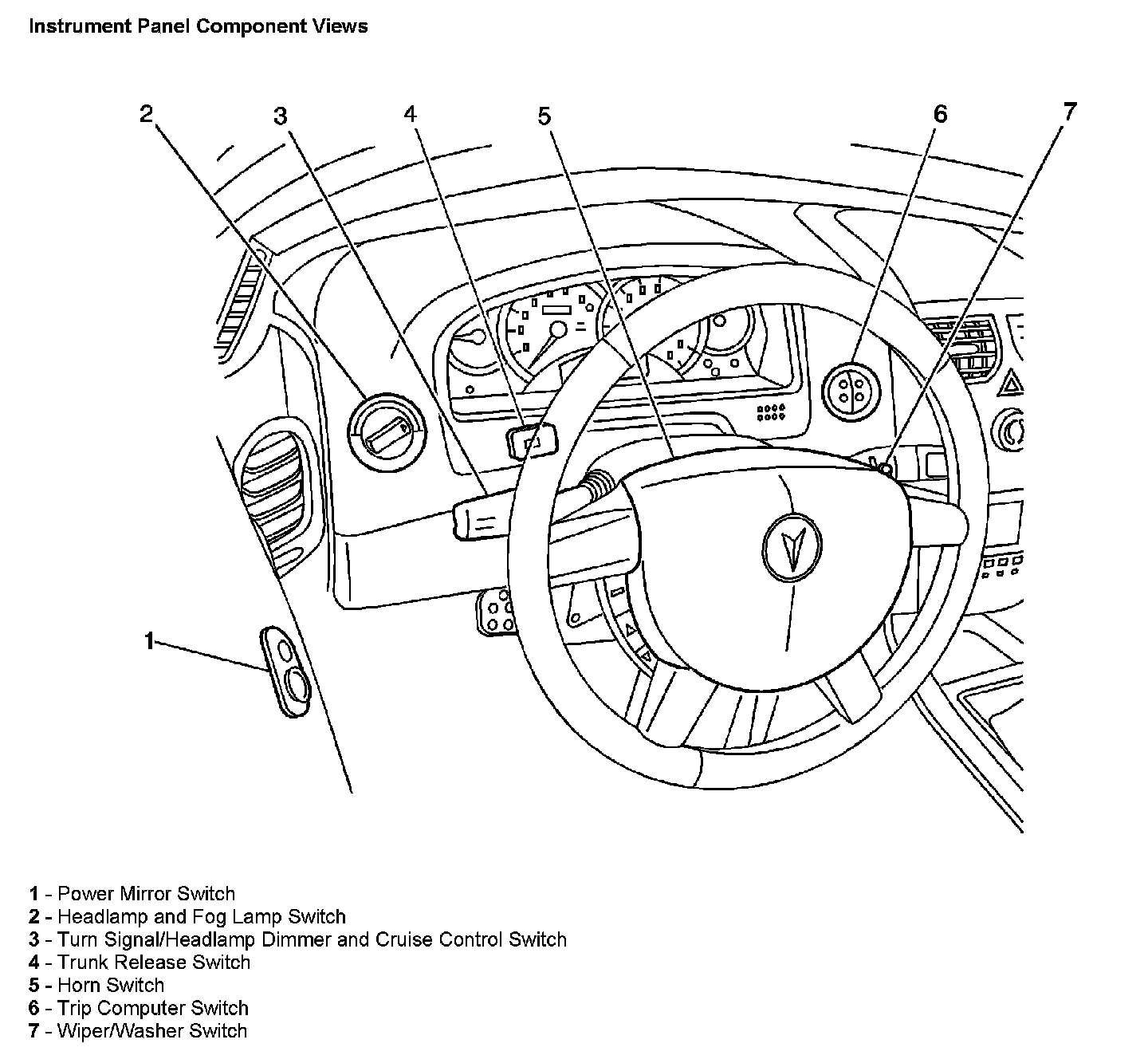 Instrument Panel Component Views

2
3
4
5
6
7
1

1 - Power Mirror Switch
2 - Headlamp and Fog Lamp Switch
3 - Turn Signal/Headlamp Dimmer and Cruise Control Switch
4 - Trunk Release Switch
5 - Horn Switch
6 - Trip Computer Switch
7 - Wiper/Washer Switch