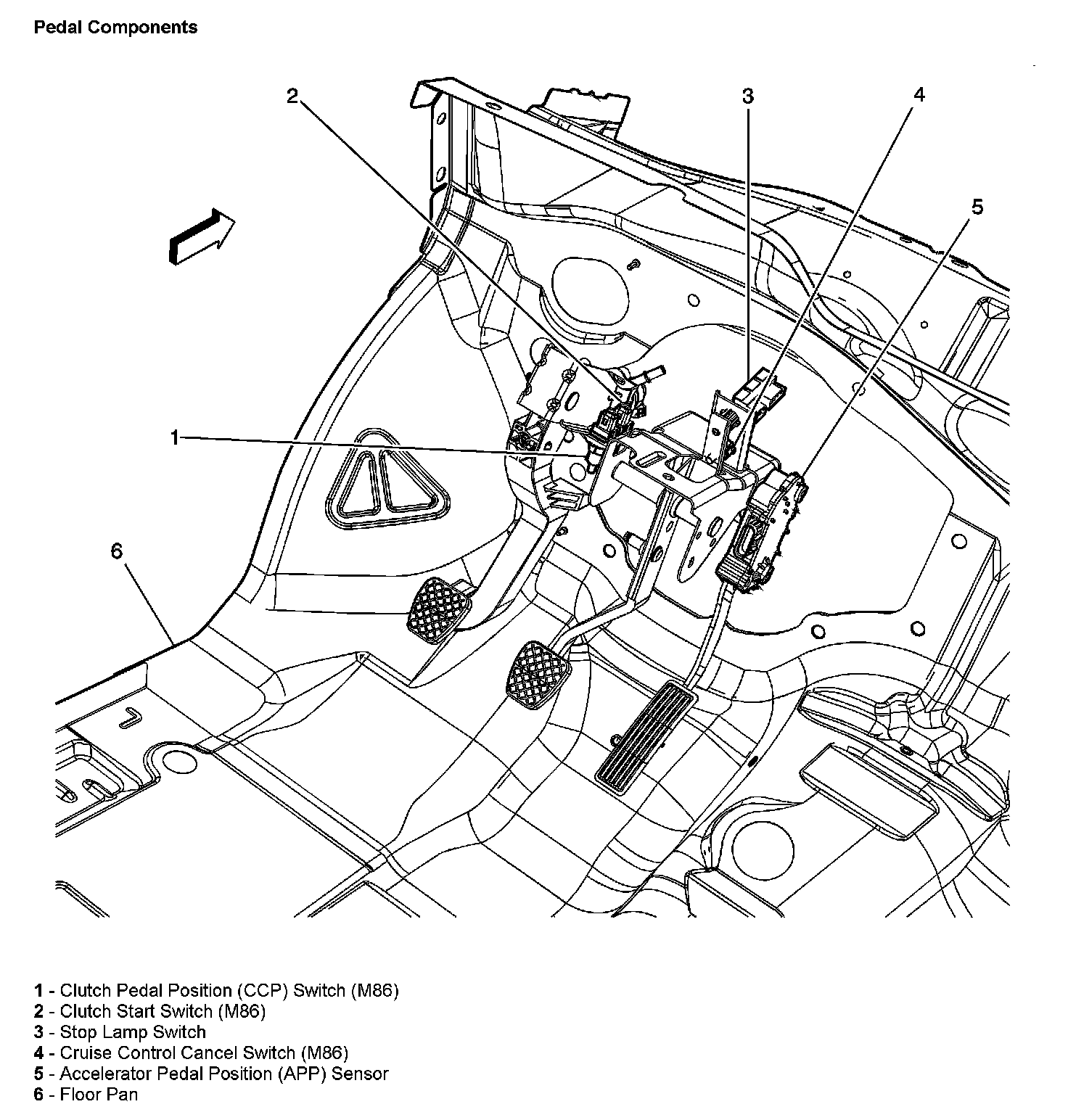 Pedal Components

2

3

4

5

1

6

1 - Clutch Pedal Position (CCP) Switch (M86)
2 - Clutch Start Switch (M86)
3 - Stop Lamp Switch
4 - Cruise Control Cancel Switch (M86)
5 - Accelerator Pedal Position (APP) Sensor
6 - Floor Pan