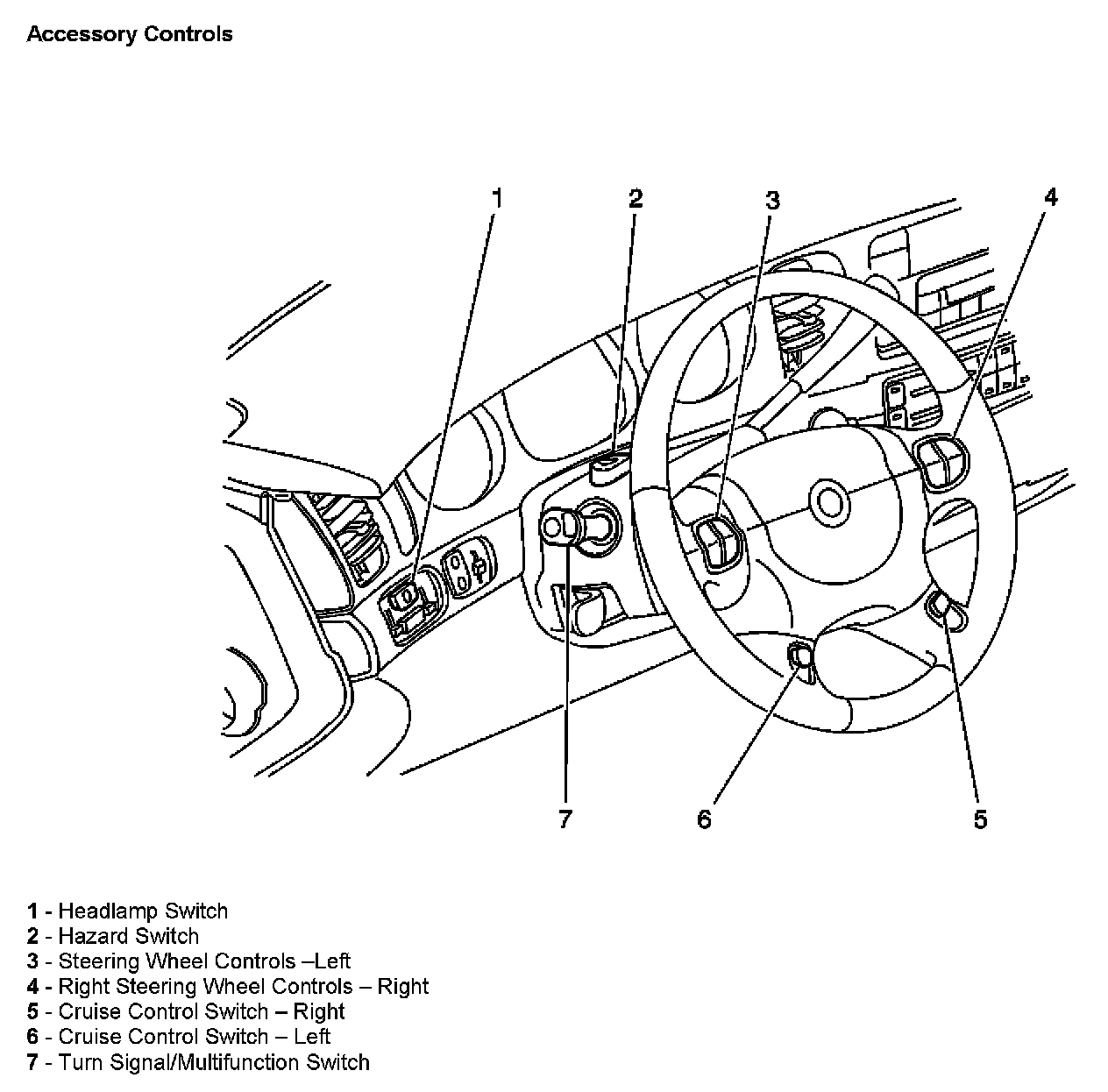 Accessory Controls

1
2
3
4
7
6
5

1 - Headlamp Switch
2 - Hazard Switch
3 - Steering Wheel Controls –Left
4 - Right Steering Wheel Controls – Right
5 - Cruise Control Switch – Right
6 - Cruise Control Switch – Left
7 - Turn Signal/Multifunction Switch