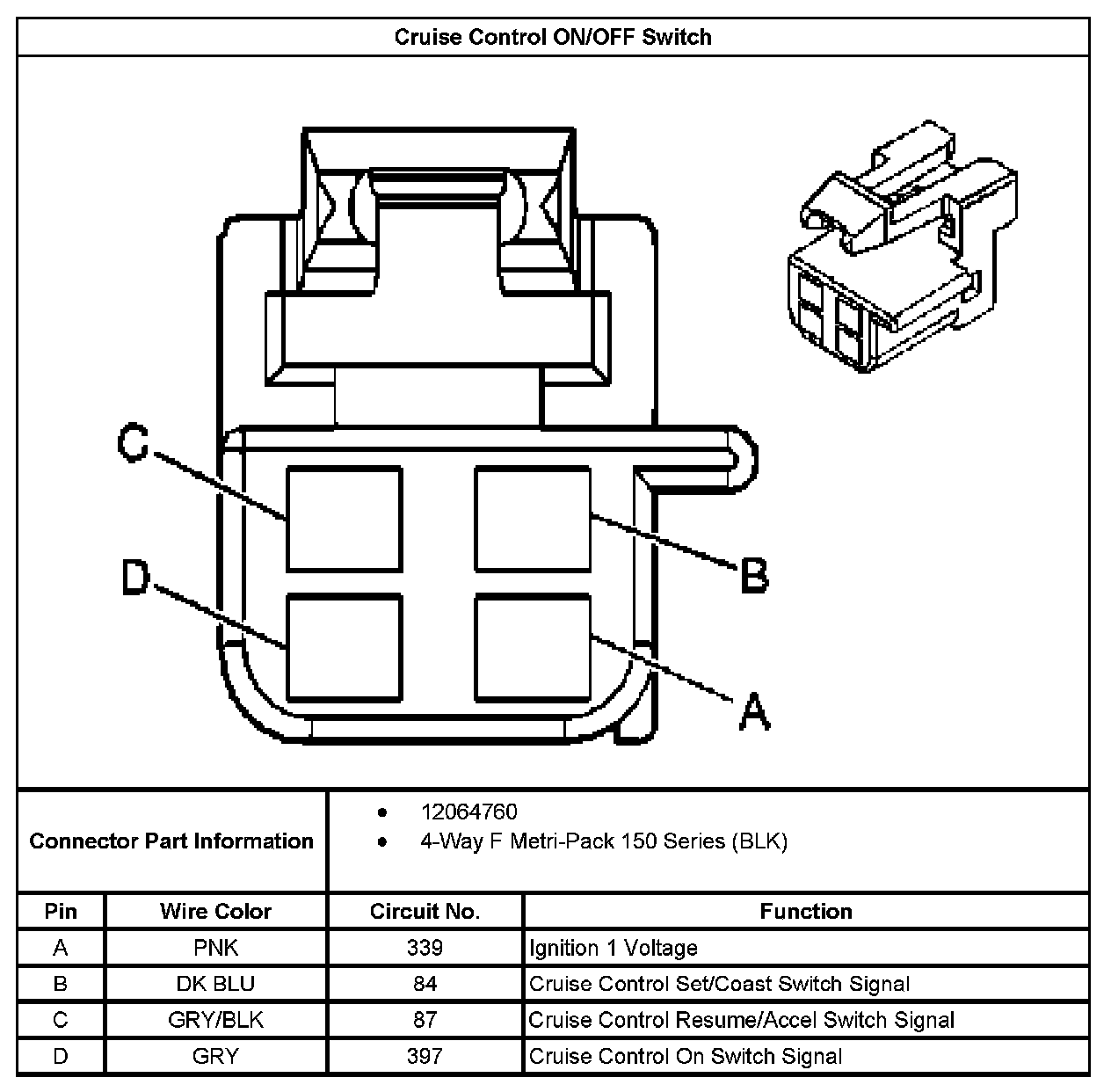 Cruise Control ON/OFF Switch

C
D
B
A

Connector Part Information

- 12064760
- 4-Way F Metri-Pack 150 Series (BLK)

| Pin | Wire Color | Circuit No. | Function |
|---|---|---|---|
| A | PNK | 339 | Ignition 1 Voltage |
| B | DK BLU | 84 | Cruise Control Set/Coast Switch Signal |
| C | GRY/BLK | 87 | Cruise Control Resume/Accel Switch Signal |
| D | GRY | 397 | Cruise Control On Switch Signal |