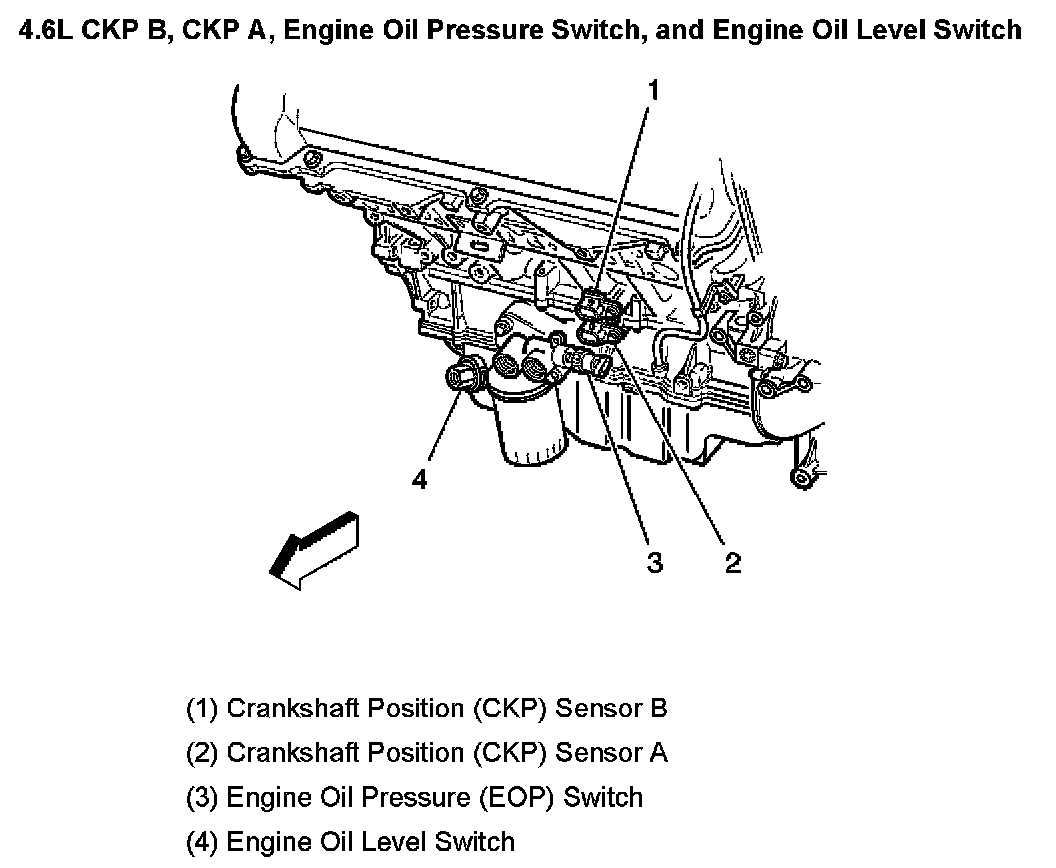 4.6L CKP B, CKP A, Engine Oil Pressure Switch, and Engine Oil Level Switch

1

4

3

2

(1) Crankshaft Position (CKP) Sensor B

(2) Crankshaft Position (CKP) Sensor A

(3) Engine Oil Pressure (EOP) Switch

(4) Engine Oil Level Switch