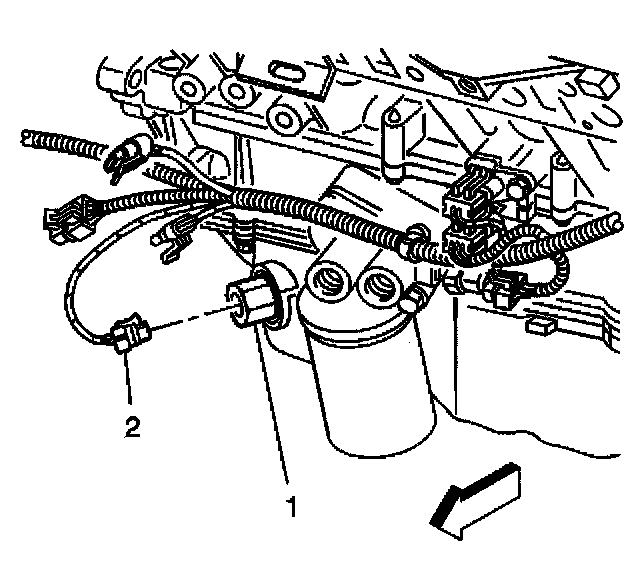 2

1