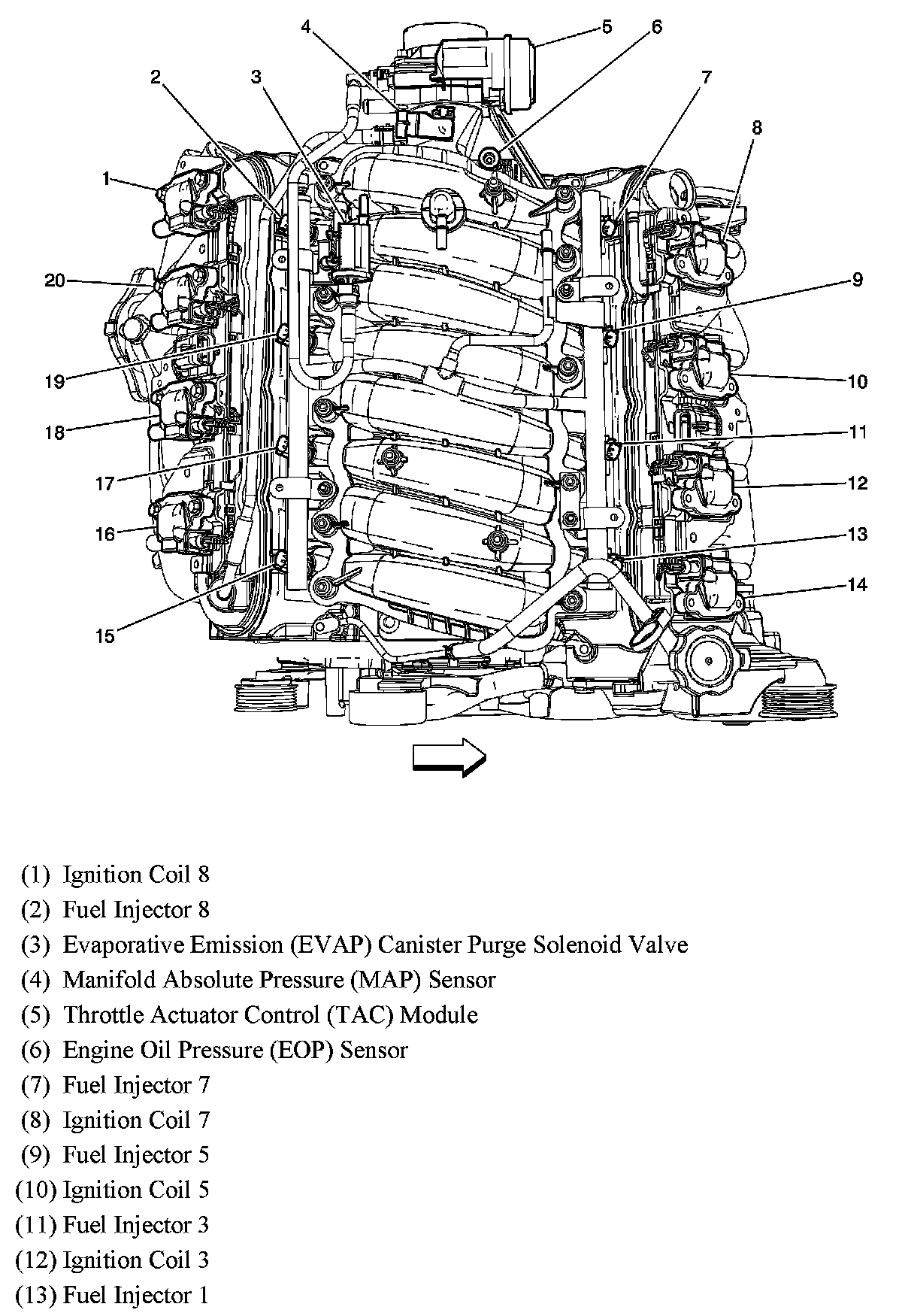 4
5
6
2
3
7
8
1
20
9
19
10
18
11
17
12
16
13
14
15

(1) Ignition Coil 8
(2) Fuel Injector 8
(3) Evaporative Emission (EVAP) Canister Purge Solenoid Valve
(4) Manifold Absolute Pressure (MAP) Sensor
(5) Throttle Actuator Control (TAC) Module
(6) Engine Oil Pressure (EOP) Sensor
(7) Fuel Injector 7
(8) Ignition Coil 7
(9) Fuel Injector 5
(10) Ignition Coil 5
(11) Fuel Injector 3
(12) Ignition Coil 3
(13) Fuel Injector 1