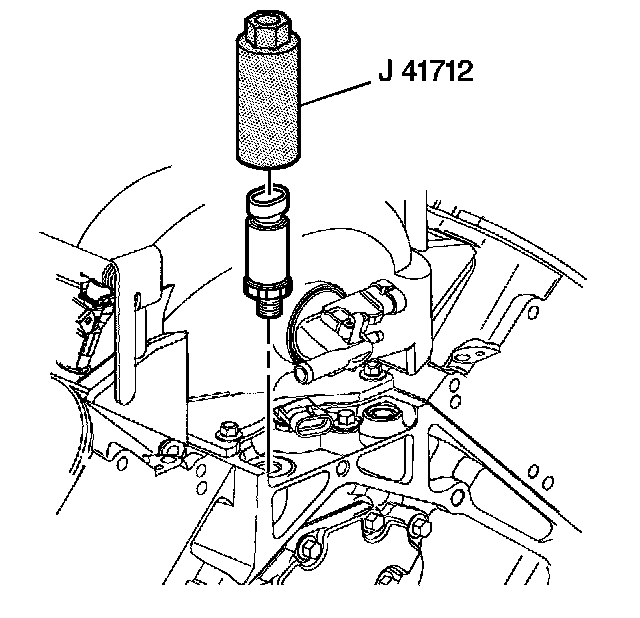 J 41712