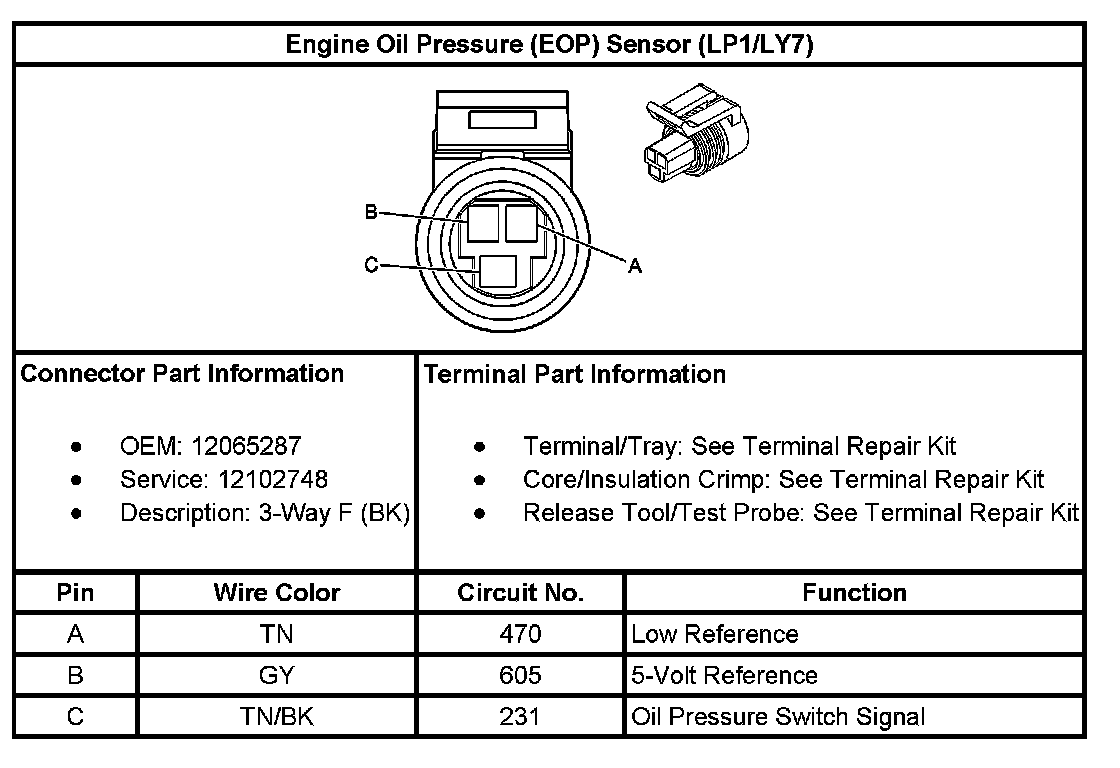 Engine Oil Pressure (EOP) Sensor (LP1/LY7)

B
C
A

Connector Part Information

- OEM: 12065287
- Service: 12102748
- Description: 3-Way F (BK)

Terminal Part Information

- Terminal/Tray: See Terminal Repair Kit
- Core/Insulation Crimp: See Terminal Repair Kit
- Release Tool/Test Probe: See Terminal Repair Kit

| Pin | Wire Color | Circuit No. | Function |
|---|---|---|---|
| A | TN | 470 | Low Reference |
| B | GY | 605 | 5-Volt Reference |
| C | TN/BK | 231 | Oil Pressure Switch Signal |