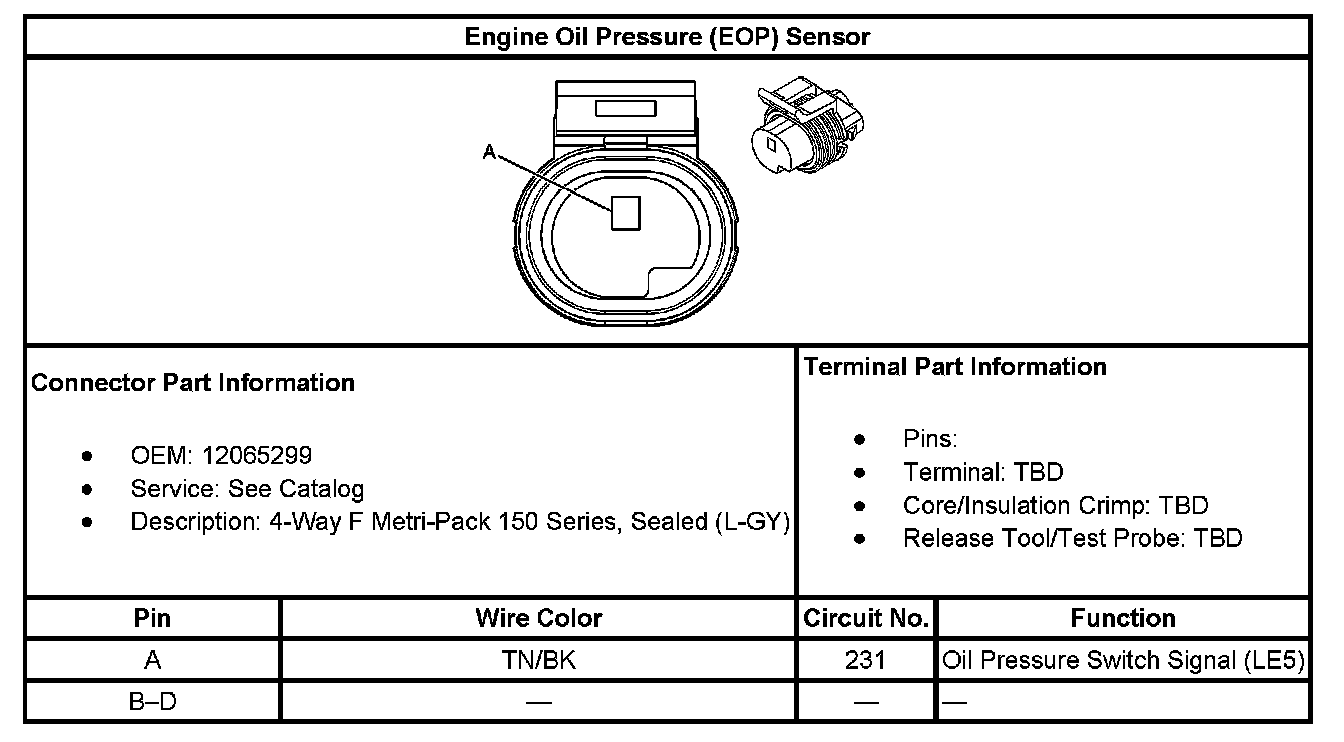 Engine Oil Pressure (EOP) Sensor

A

Connector Part Information

- OEM: 12065299
- Service: See Catalog
- Description: 4-Way F Metri-Pack 150 Series, Sealed (L-GY)

Terminal Part Information

- Pins:
- Terminal: TBD
- Core/Insulation Crimp: TBD
- Release Tool/Test Probe: TBD

| Pin | Wire Color | Circuit No. | Function |
|---|---|---|---|
| A | TN/BK | 231 | Oil Pressure Switch Signal (LE5) |
| B–D | — | — | — |