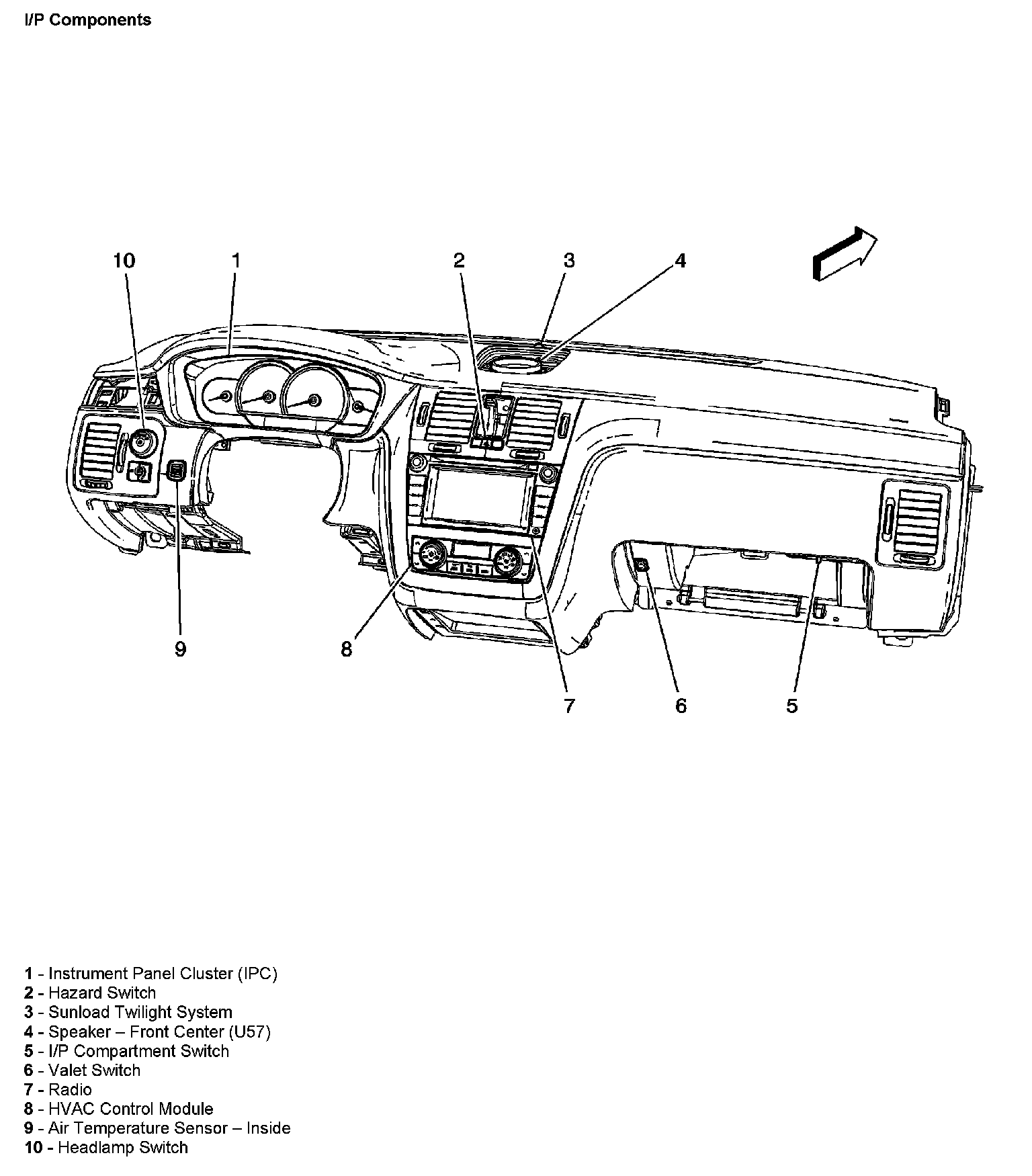 I/P Components

10
1
2
3
4
9
8
7
6
5

1 - Instrument Panel Cluster (IPC)
2 - Hazard Switch
3 - Sunload Twilight System
4 - Speaker – Front Center (U57)
5 - I/P Compartment Switch
6 - Valet Switch
7 - Radio
8 - HVAC Control Module
9 - Air Temperature Sensor – Inside
10 - Headlamp Switch