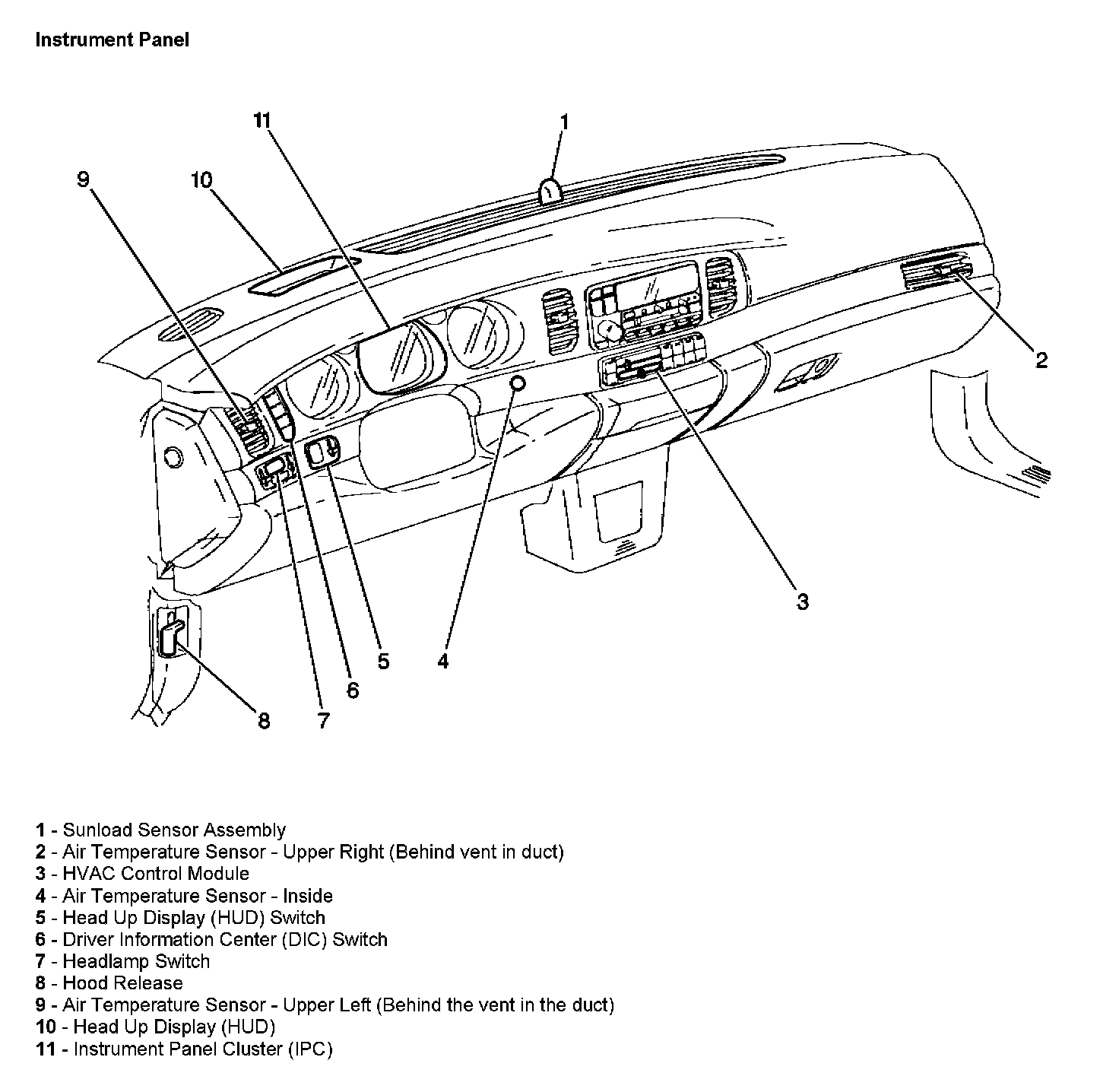 Instrument Panel

11
1
9
10
2
3
5
4
6
8
7

1 - Sunload Sensor Assembly
2 - Air Temperature Sensor - Upper Right (Behind vent in duct)
3 - HVAC Control Module
4 - Air Temperature Sensor - Inside
5 - Head Up Display (HUD) Switch
6 - Driver Information Center (DIC) Switch
7 - Headlamp Switch
8 - Hood Release
9 - Air Temperature Sensor - Upper Left (Behind the vent in the duct)
10 - Head Up Display (HUD)
11 - Instrument Panel Cluster (IPC)