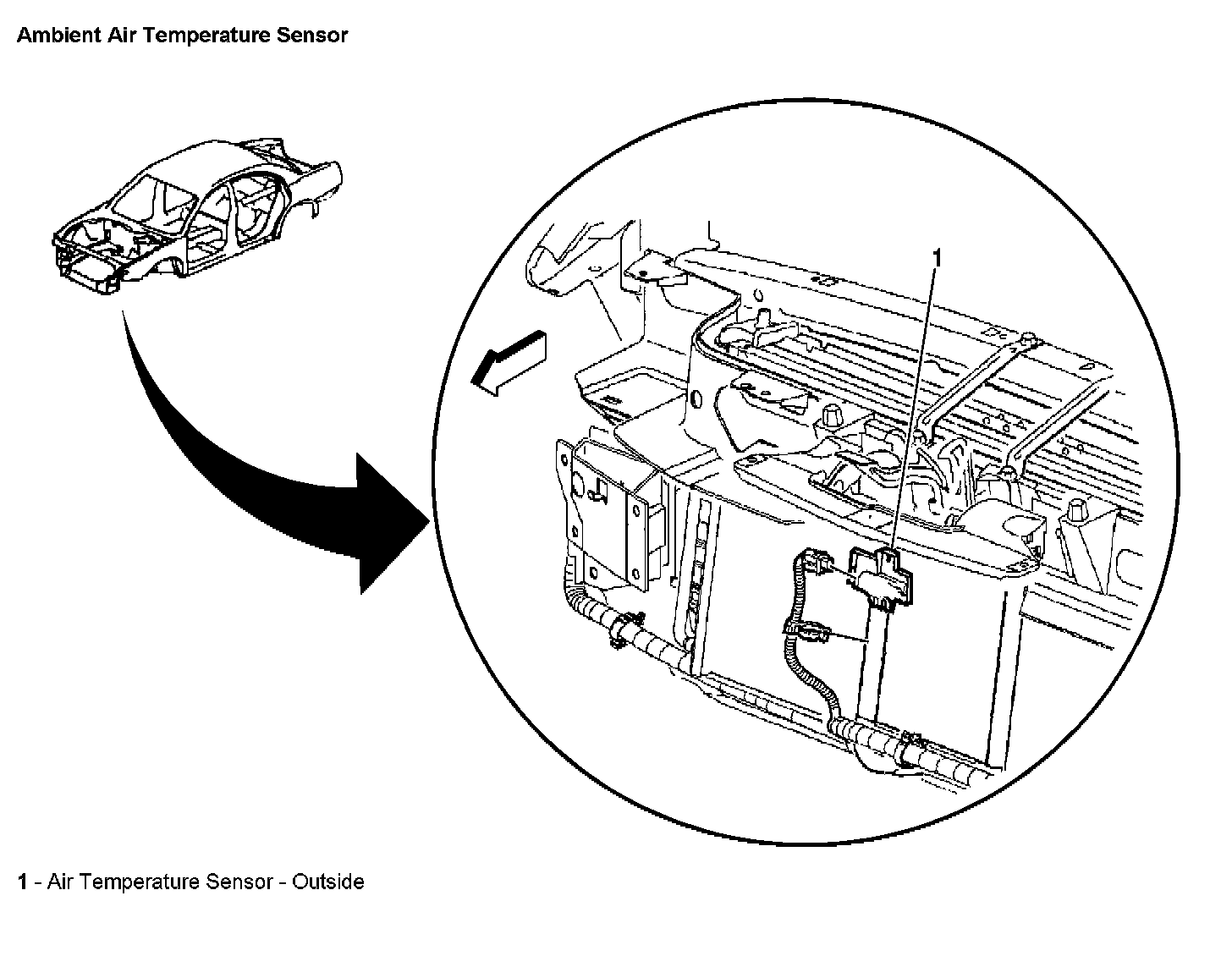 Ambient Air Temperature Sensor

1

1 - Air Temperature Sensor - Outside