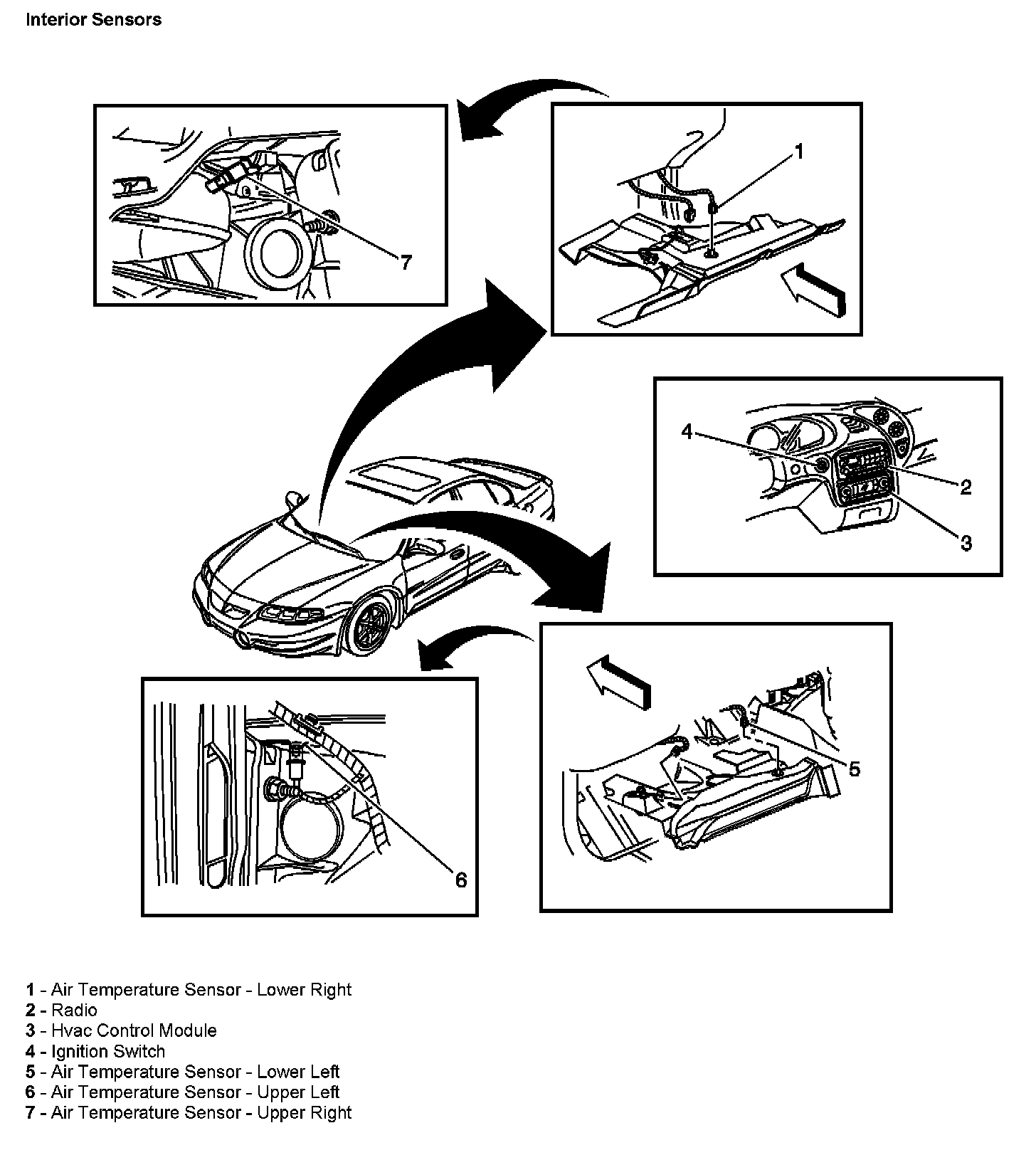 Interior Sensors

7

1

4

2

3

5

6

1 - Air Temperature Sensor - Lower Right
2 - Radio
3 - Hvac Control Module
4 - Ignition Switch
5 - Air Temperature Sensor - Lower Left
6 - Air Temperature Sensor - Upper Left
7 - Air Temperature Sensor - Upper Right