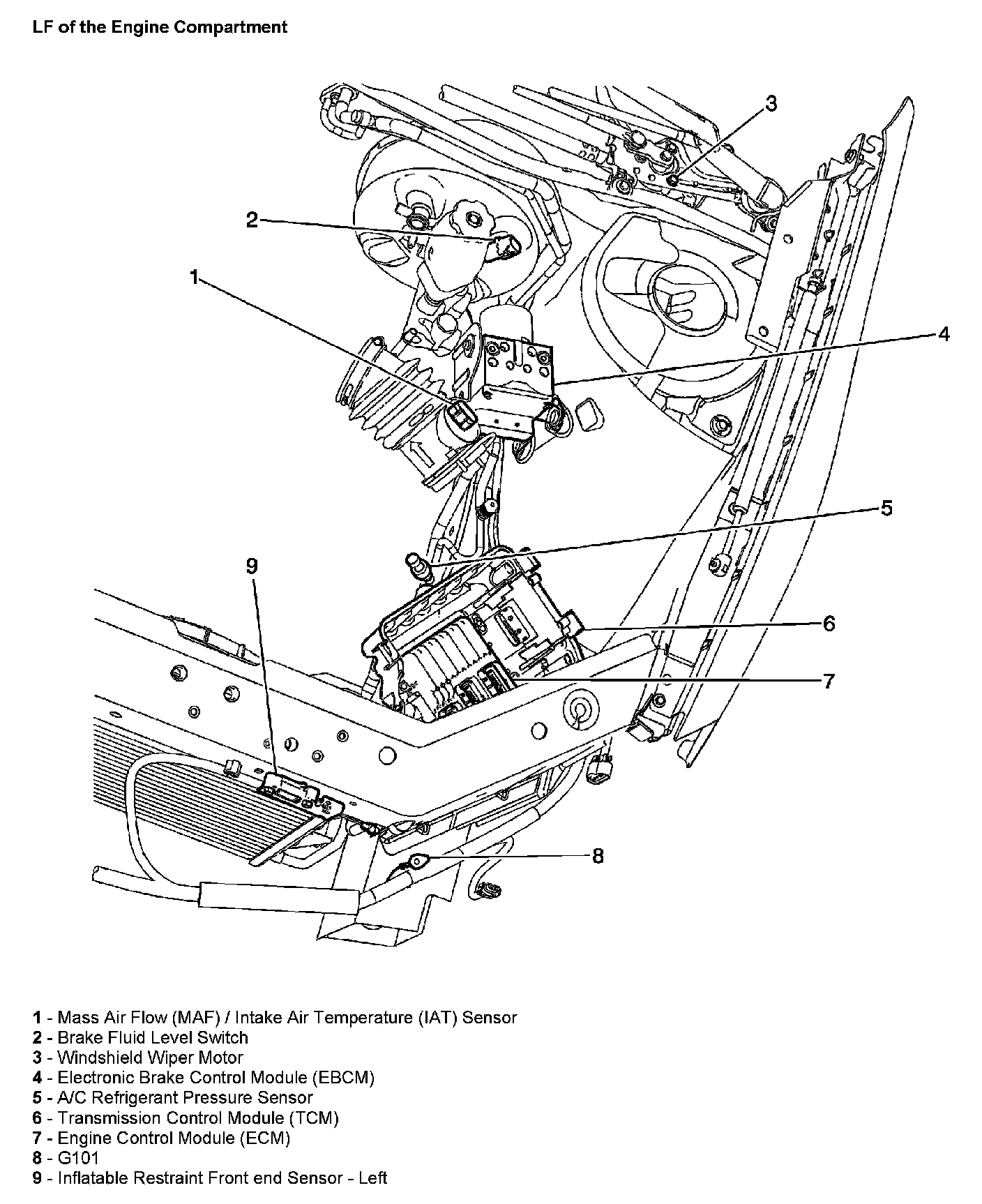 LF of the Engine Compartment

3
2
1
4
5
9
6
7
8

1 - Mass Air Flow (MAF) / Intake Air Temperature (IAT) Sensor
2 - Brake Fluid Level Switch
3 - Windshield Wiper Motor
4 - Electronic Brake Control Module (EBCM)
5 - A/C Refrigerant Pressure Sensor
6 - Transmission Control Module (TCM)
7 - Engine Control Module (ECM)
8 - G101
9 - Inflatable Restraint Front end Sensor - Left