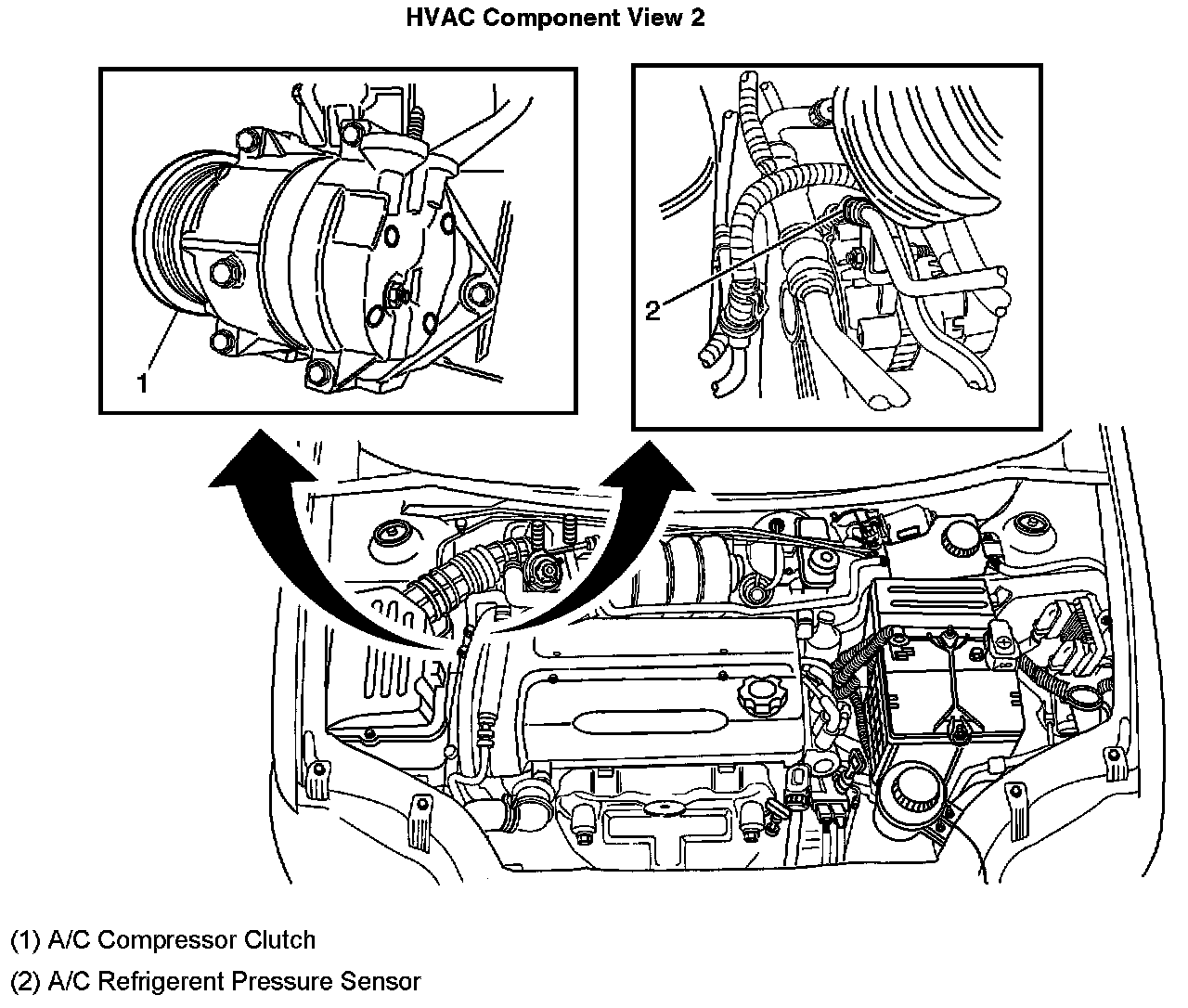 HVAC Component View 2

1

2

(1) A/C Compressor Clutch

(2) A/C Refrigerent Pressure Sensor