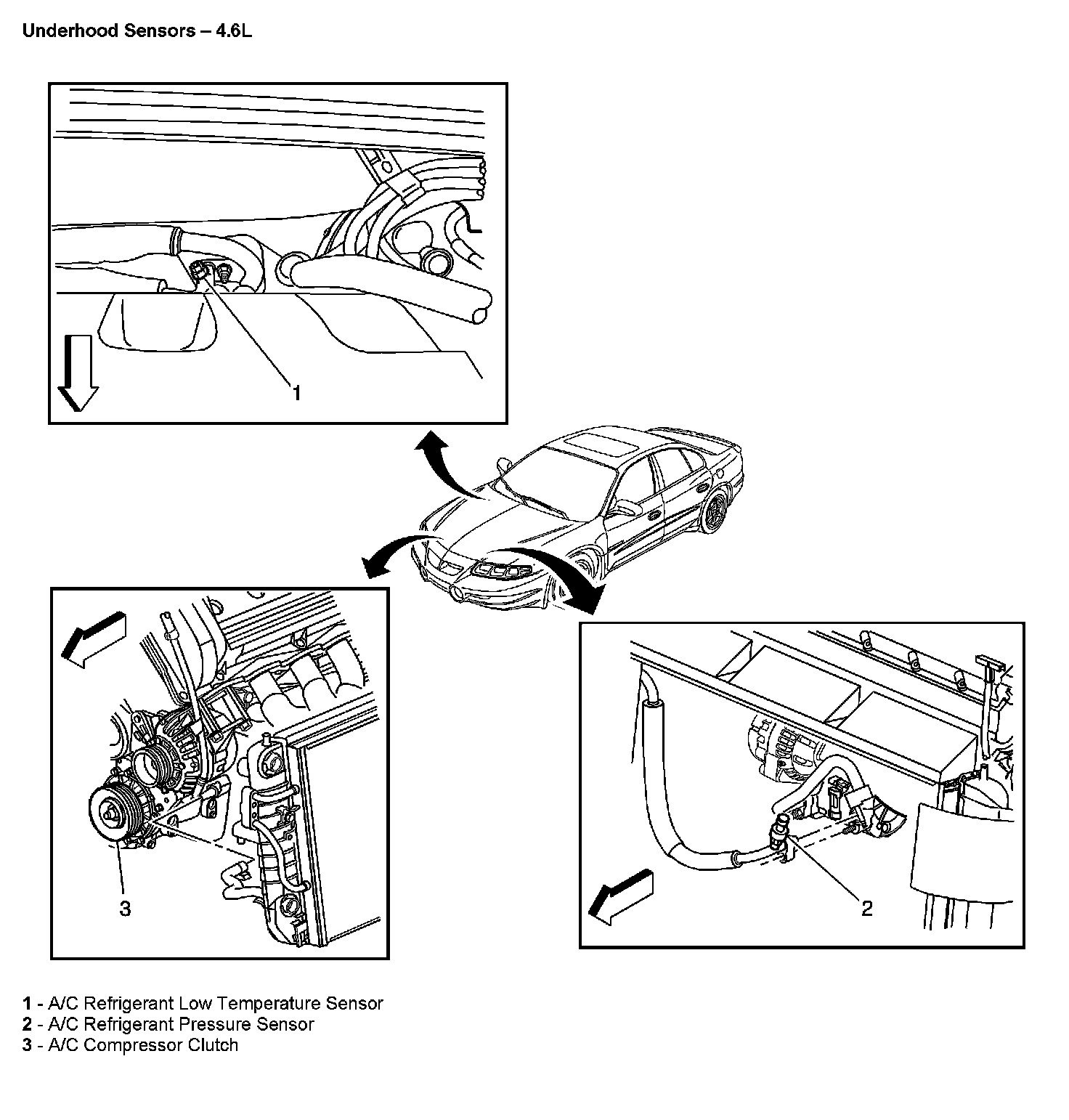 Underhood Sensors – 4.6L

1

3

2

1 - A/C Refrigerant Low Temperature Sensor
2 - A/C Refrigerant Pressure Sensor
3 - A/C Compressor Clutch