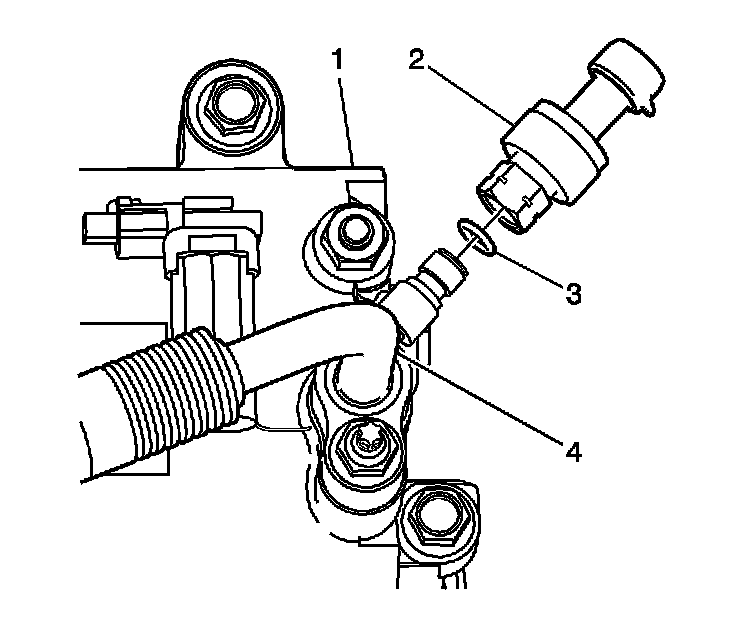 1
2
3
4