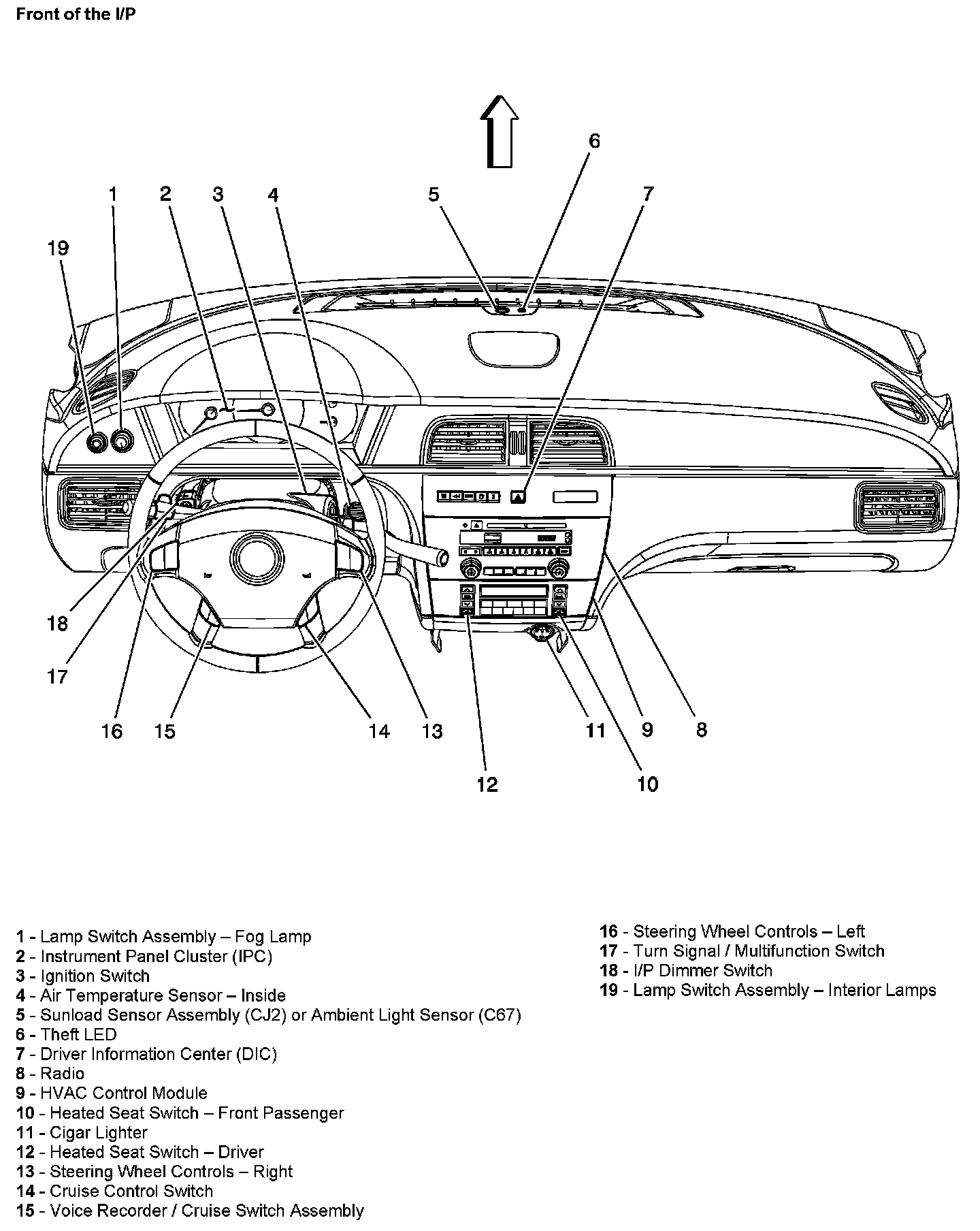 Front of the I/P

6

1 2 3 4 5 7

19

18

17

16 15 14 13 11 9 8

12 10

1 - Lamp Switch Assembly – Fog Lamp
2 - Instrument Panel Cluster (IPC)
3 - Ignition Switch
4 - Air Temperature Sensor – Inside
5 - Sunload Sensor Assembly (CJ2) or Ambient Light Sensor (C67)
6 - Theft LED
7 - Driver Information Center (DIC)
8 - Radio
9 - HVAC Control Module
10 - Heated Seat Switch – Front Passenger
11 - Cigar Lighter
12 - Heated Seat Switch – Driver
13 - Steering Wheel Controls – Right
14 - Cruise Control Switch
15 - Voice Recorder / Cruise Switch Assembly

16 - Steering Wheel Controls – Left
17 - Turn Signal / Multifunction Switch
18 - I/P Dimmer Switch
19 - Lamp Switch Assembly – Interior Lamps