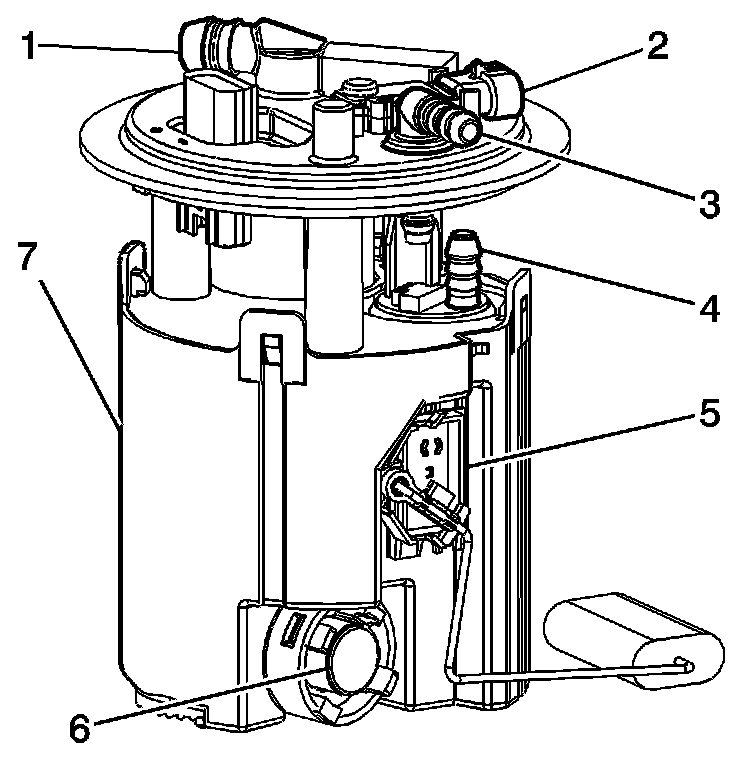 1
2
3
7
4
5
6