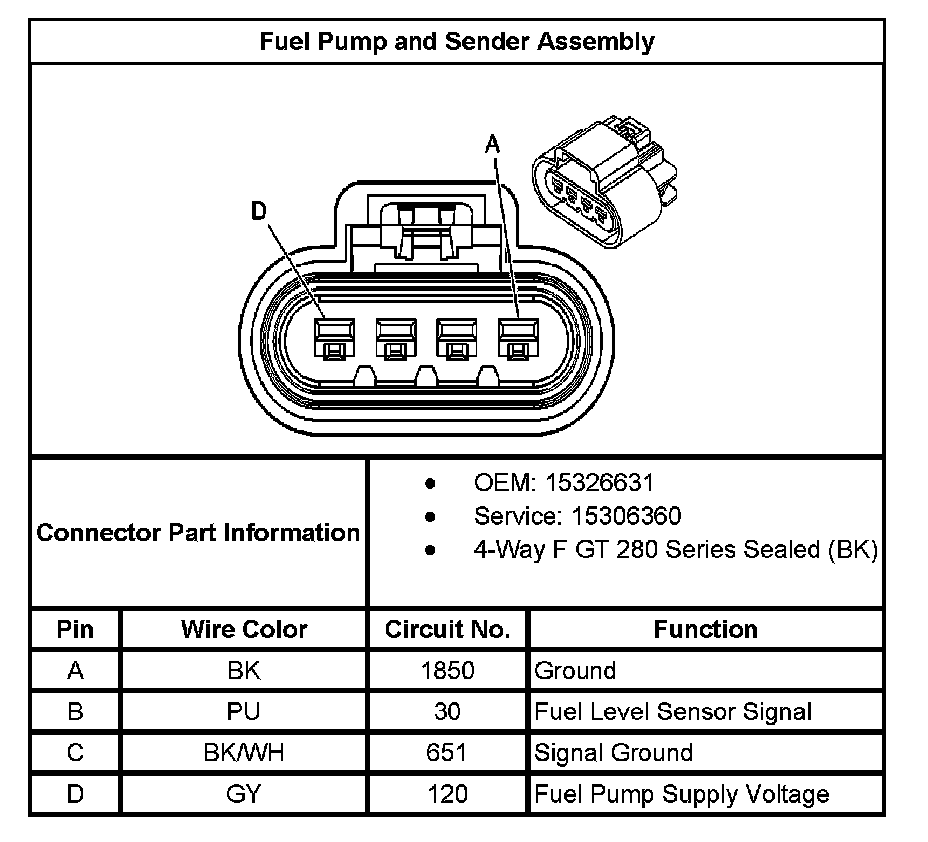 Fuel Pump and Sender Assembly

D

A

Connector Part Information

- OEM: 15326631
- Service: 15306360
- 4-Way F GT 280 Series Sealed (BK)

| Pin | Wire Color | Circuit No. | Function |
|---|---|---|---|
| A | BK | 1850 | Ground |
| B | PU | 30 | Fuel Level Sensor Signal |
| C | BK/WH | 651 | Signal Ground |
| D | GY | 120 | Fuel Pump Supply Voltage |