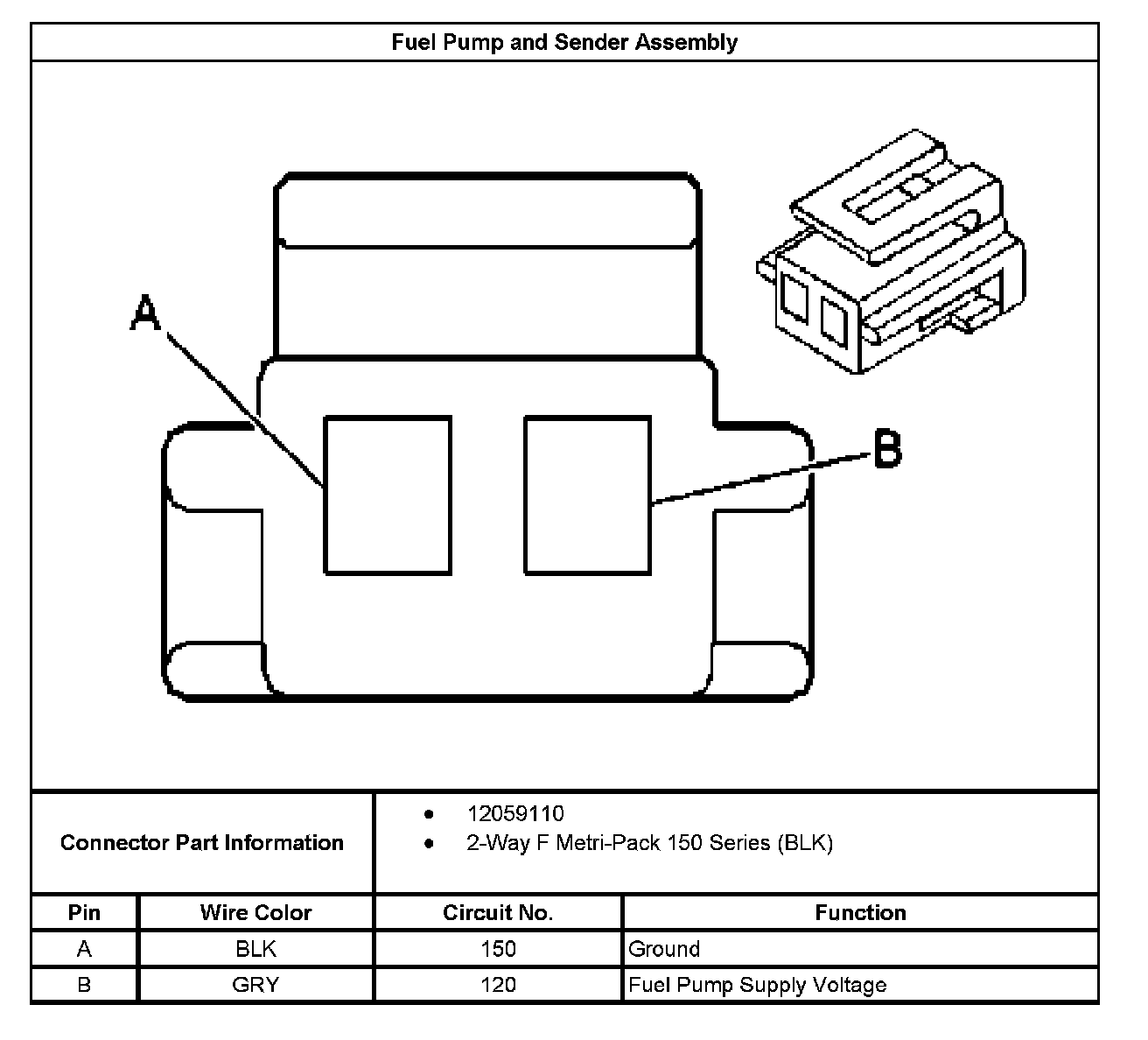 Fuel Pump and Sender Assembly

A

B

Connector Part Information

- 12059110
- 2-Way F Metri-Pack 150 Series (BLK)

| Pin | Wire Color | Circuit No. | Function |
|---|---|---|---|
| A | BLK | 150 | Ground |
| B | GRY | 120 | Fuel Pump Supply Voltage |