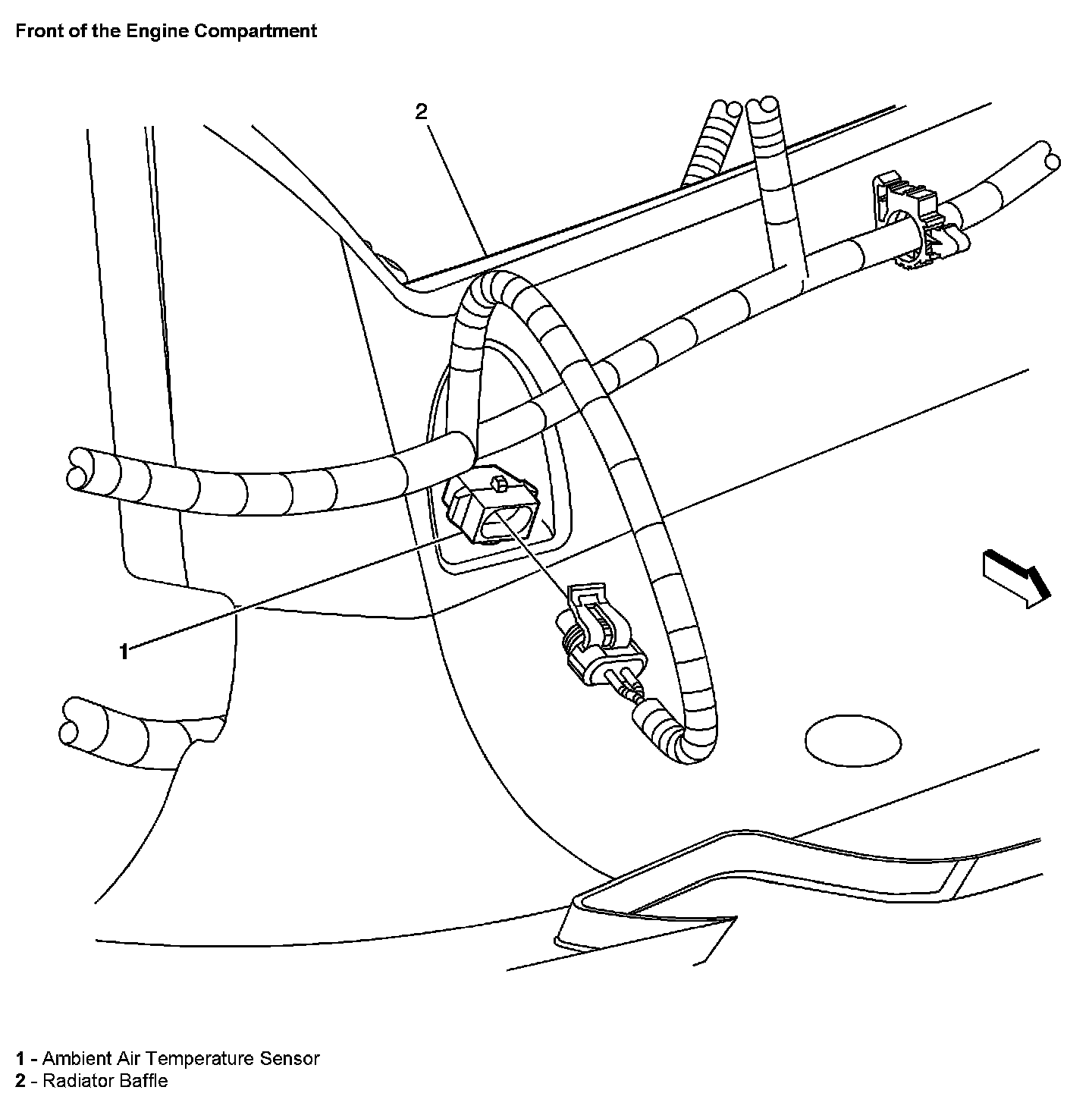 Front of the Engine Compartment

2

1

1 - Ambient Air Temperature Sensor
2 - Radiator Baffle