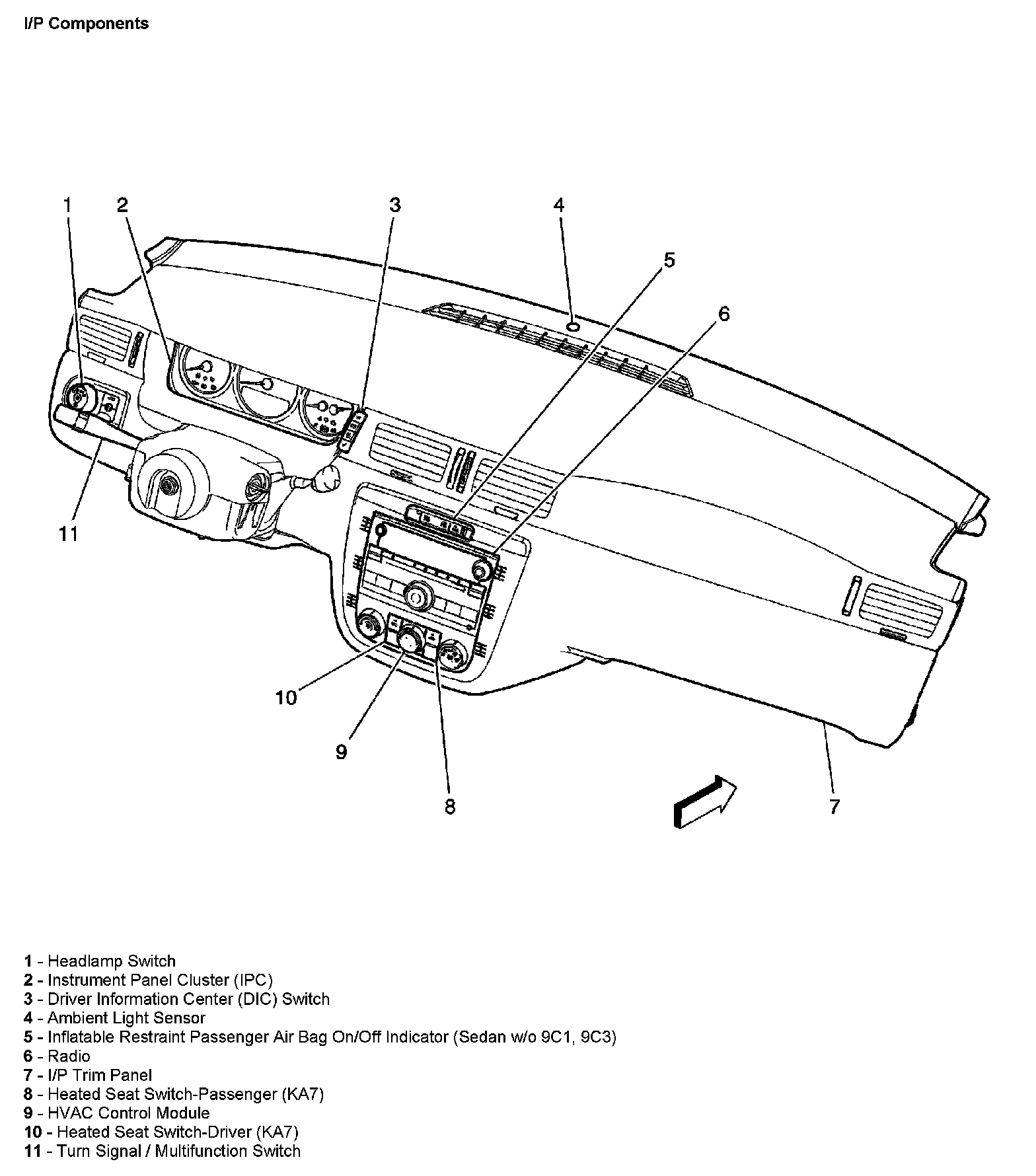 I/P Components

1
2
3
4
5
6
11
10
9
8
7

1 - Headlamp Switch
2 - Instrument Panel Cluster (IPC)
3 - Driver Information Center (DIC) Switch
4 - Ambient Light Sensor
5 - Inflatable Restraint Passenger Air Bag On/Off Indicator (Sedan w/o 9C1, 9C3)
6 - Radio
7 - I/P Trim Panel
8 - Heated Seat Switch-Passenger (KA7)
9 - HVAC Control Module
10 - Heated Seat Switch-Driver (KA7)
11 - Turn Signal / Multifunction Switch