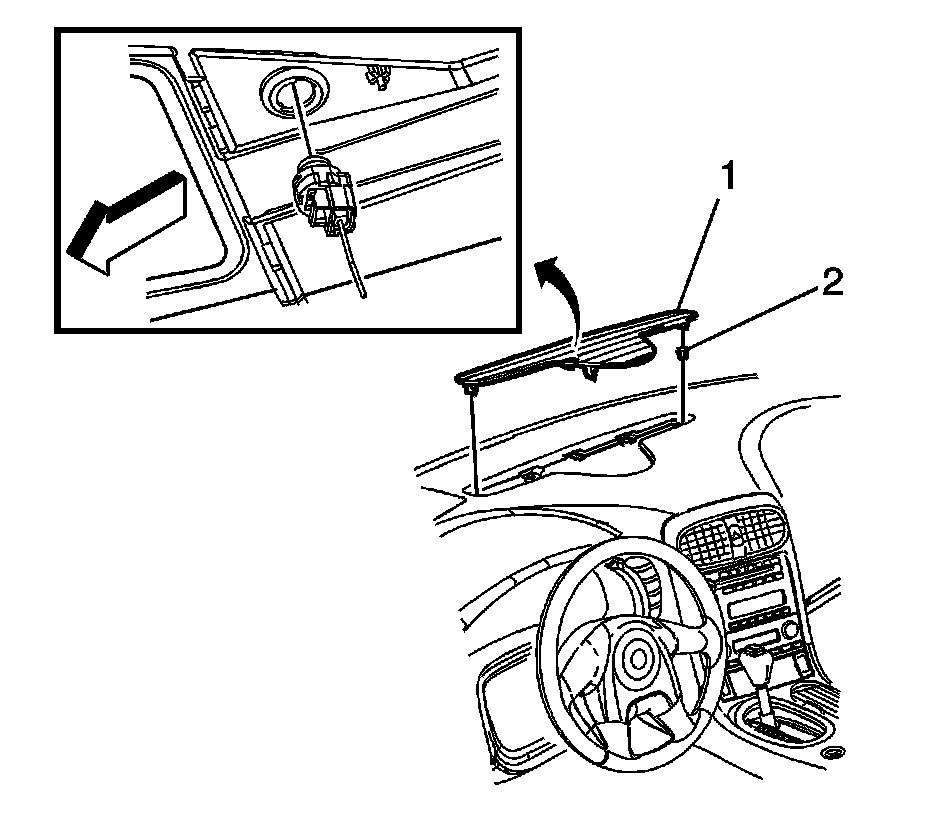 1
2