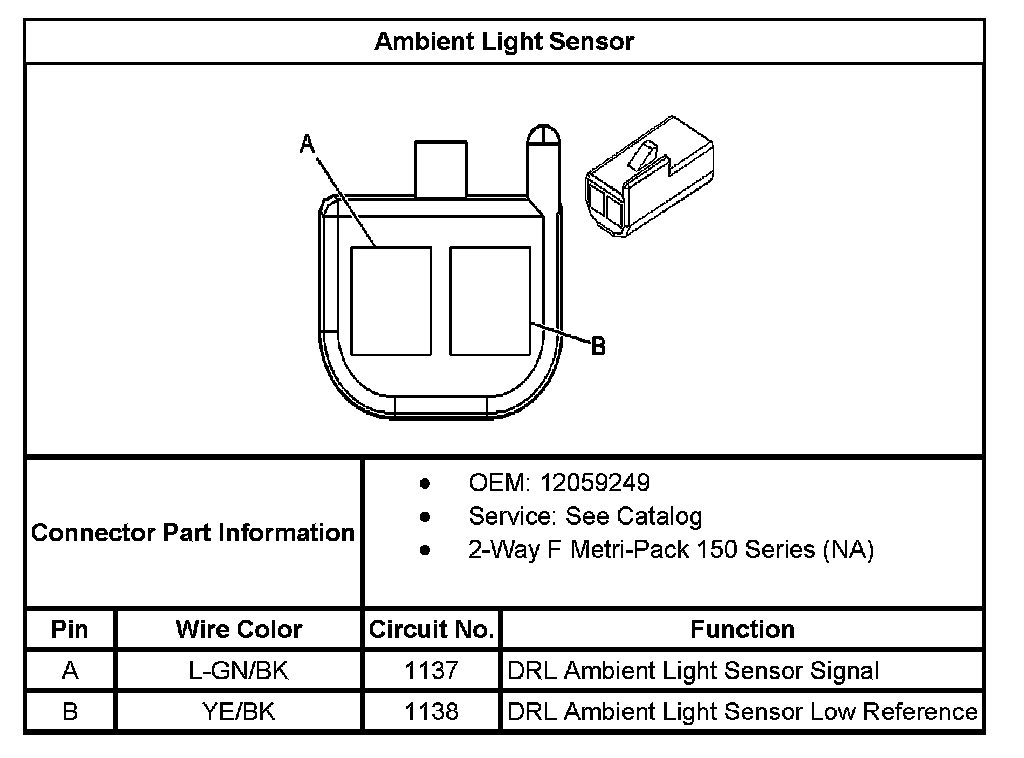 Ambient Light Sensor

A

B

Connector Part Information

- OEM: 12059249
- Service: See Catalog
- 2-Way F Metri-Pack 150 Series (NA)

| Pin | Wire Color | Circuit No. | Function |
|---|---|---|---|
| A | L-GN/BK | 1137 | DRL Ambient Light Sensor Signal |
| B | YE/BK | 1138 | DRL Ambient Light Sensor Low Reference |