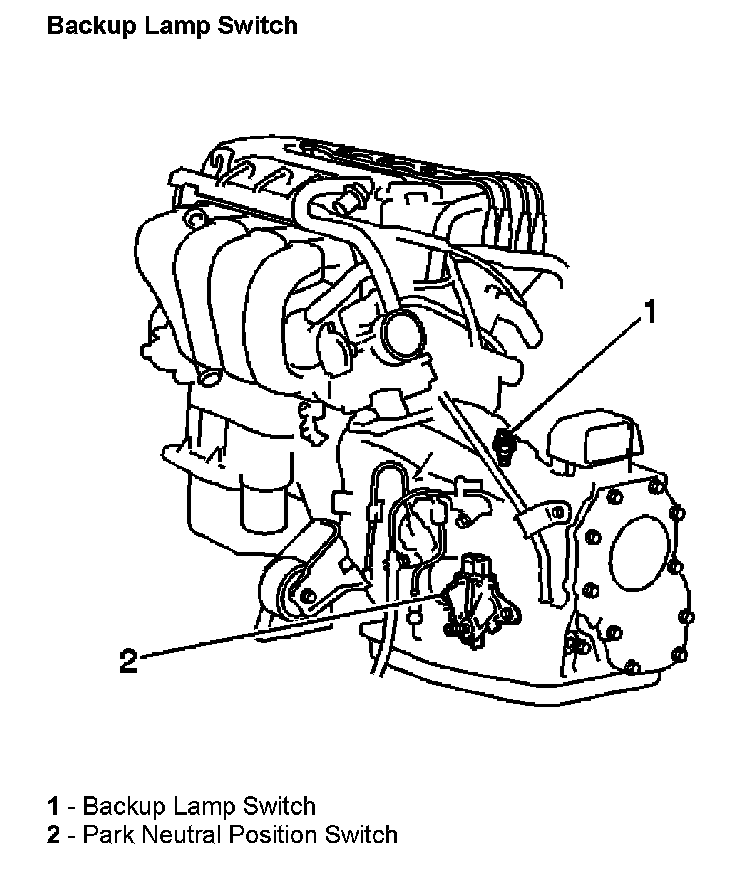 Backup Lamp Switch

1

2

1 - Backup Lamp Switch
2 - Park Neutral Position Switch