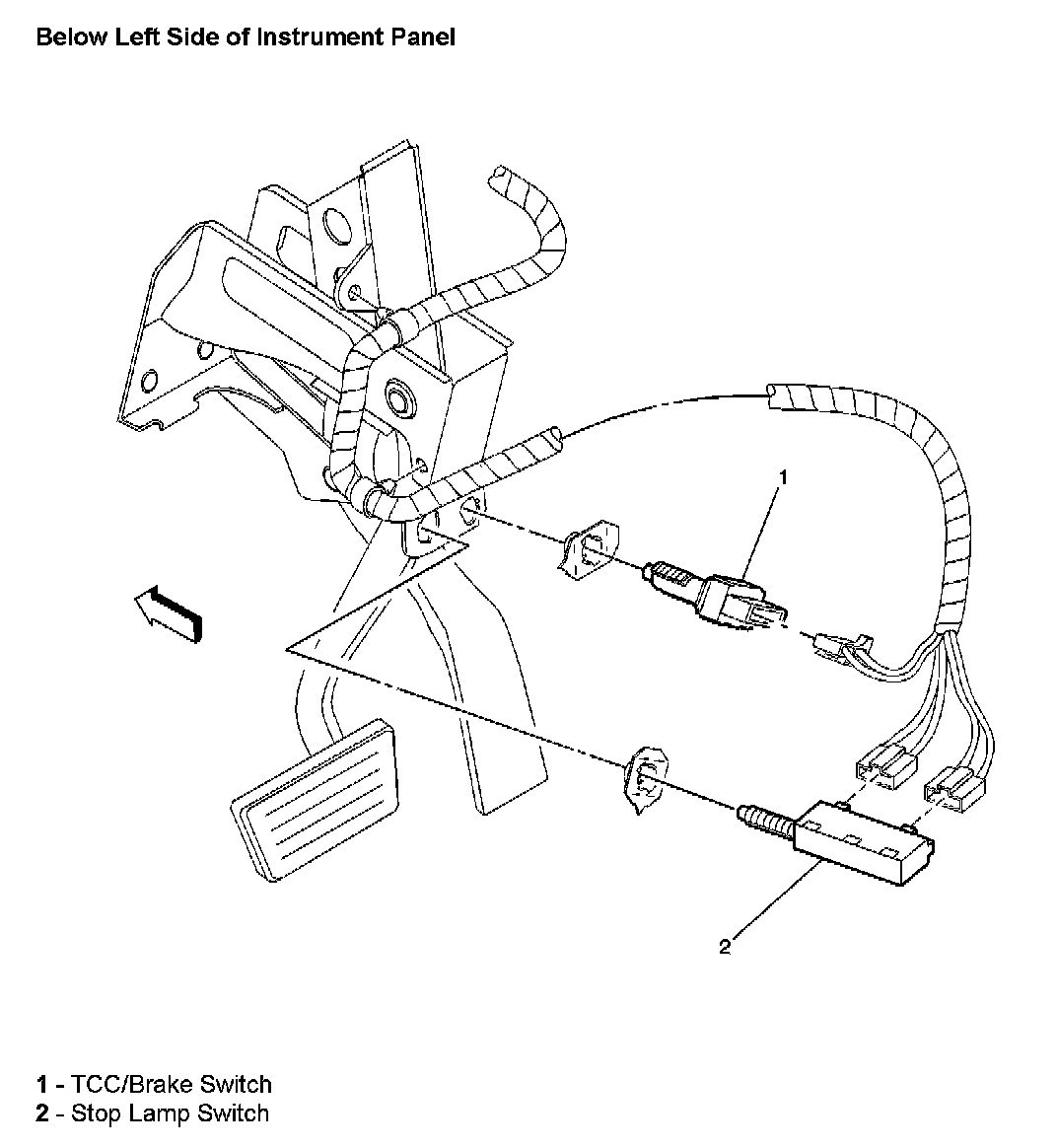 Below Left Side of Instrument Panel

1

2

1 - TCC/Brake Switch
2 - Stop Lamp Switch